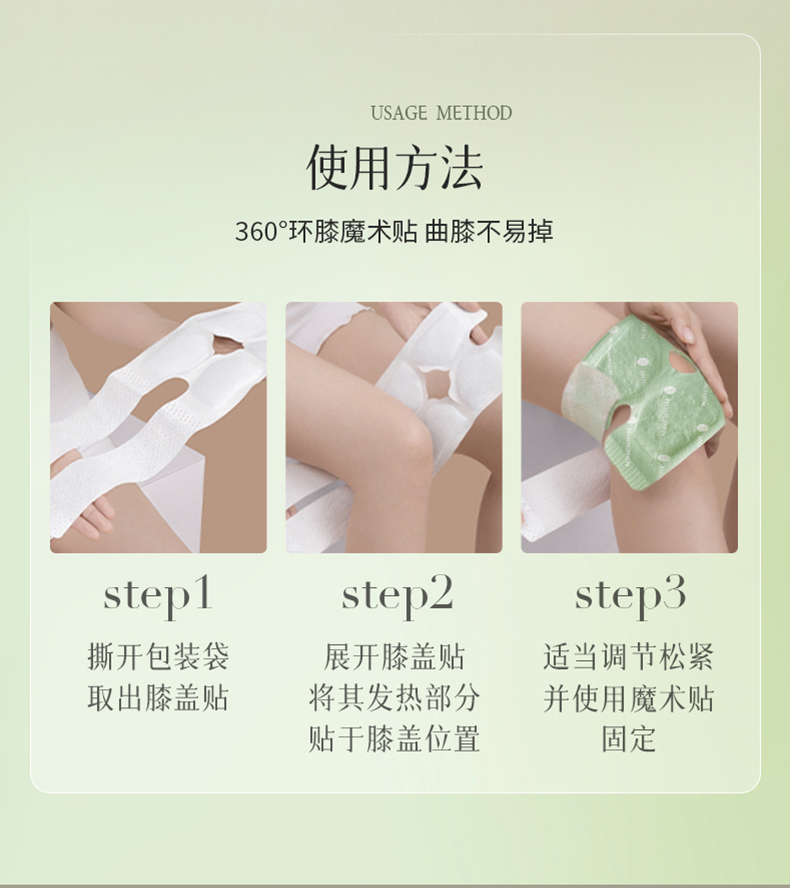 USAGE METHOD

使用方法

360°环膝魔术贴 曲膝不易掉

step1

撕开包装袋
取出膝盖贴

step2

展开膝盖贴
将其发热部分
贴于膝盖位置

step3

适当调节松紧
并使用魔术贴
固定