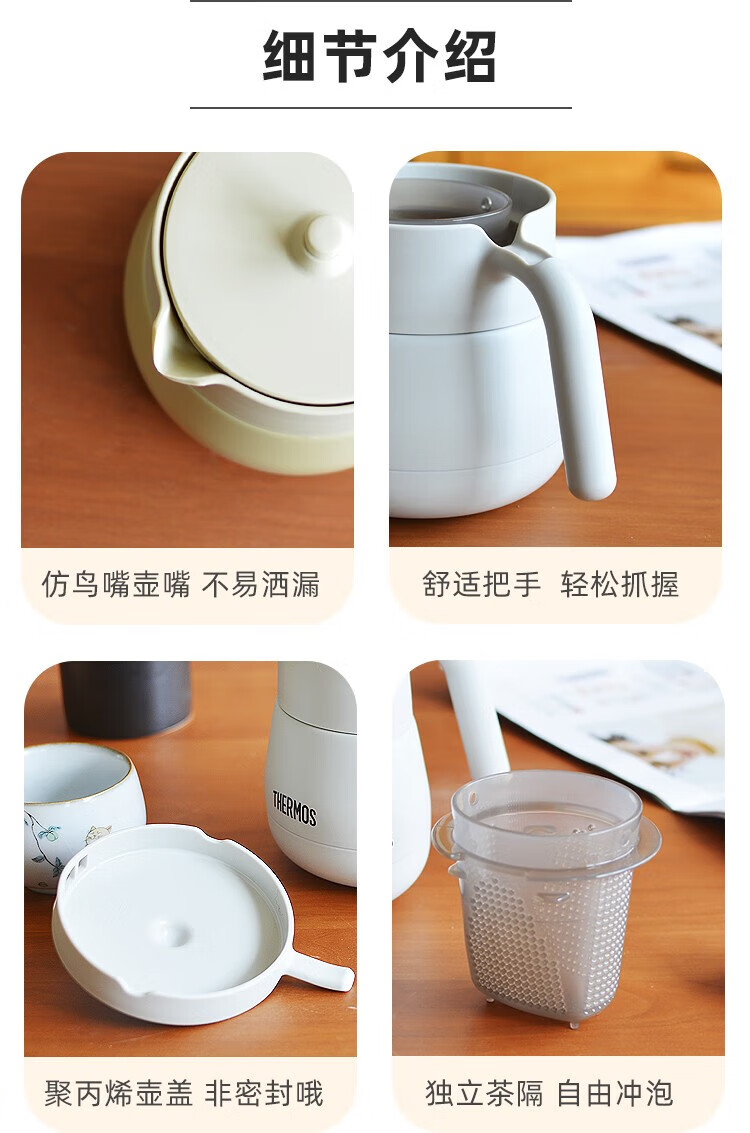 细节介绍

仿鸟嘴壶嘴 不易洒漏

舒适把手 轻松抓握

THERMOS

聚丙烯壶盖 非密封哦

独立茶隔 自由冲泡