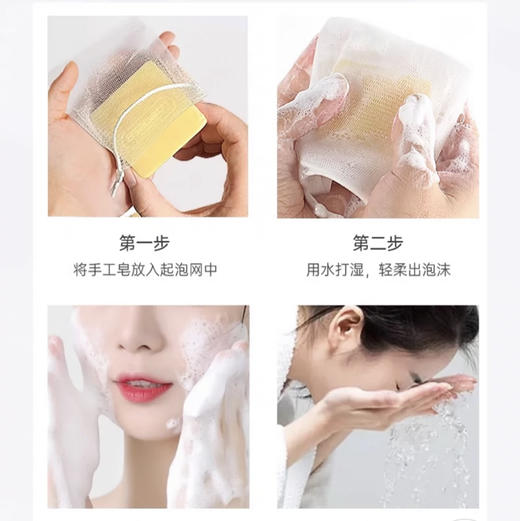 第一步
将手工皂放入起泡网中

第二步
用水打湿，轻柔出泡沫