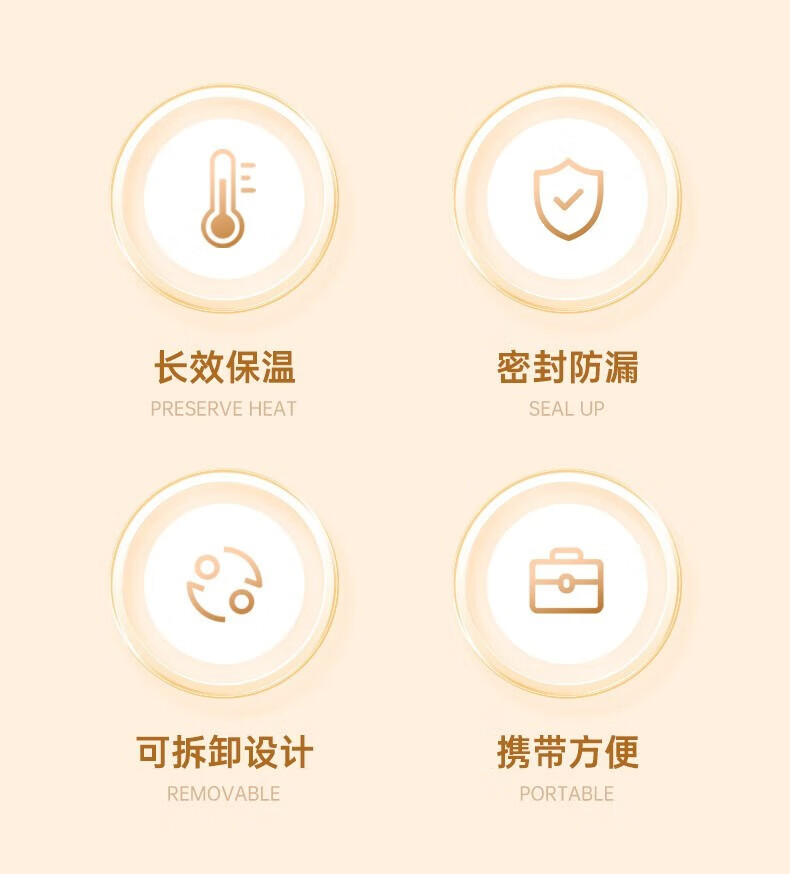 长效保温
PRESERVE HEAT

密封防漏
SEAL UP

可拆卸设计
REMOVABLE

携带方便
PORTABLE