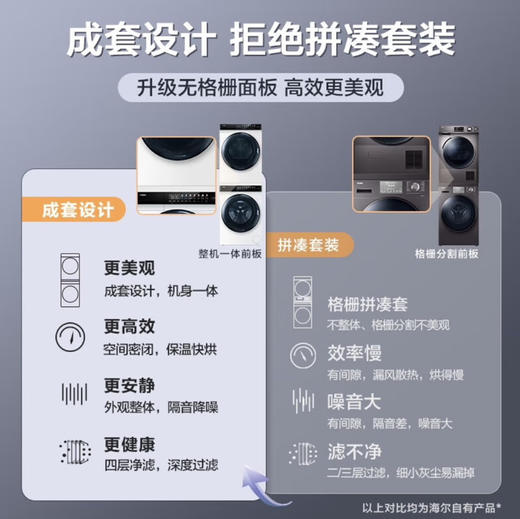 成套设计 拒绝拼凑套装

升级无格栅面板 高效更美观

成套设计

整机一体前板

更美观
成套设计，机身一体

更高效
空间密闭，保温快烘

更安静
外观整体，隔音降噪

更健康
四层净滤，深度过滤

拼凑套装

格栅分割前板

格栅拼凑套
不整体、格栅分割不美观

效率慢
有间隙，漏风散热，烘得慢

噪音大
有间隙，隔音差，噪音大

滤不净
二/三层过滤，细小灰尘易漏掉

以上对比均为海尔自有产品*