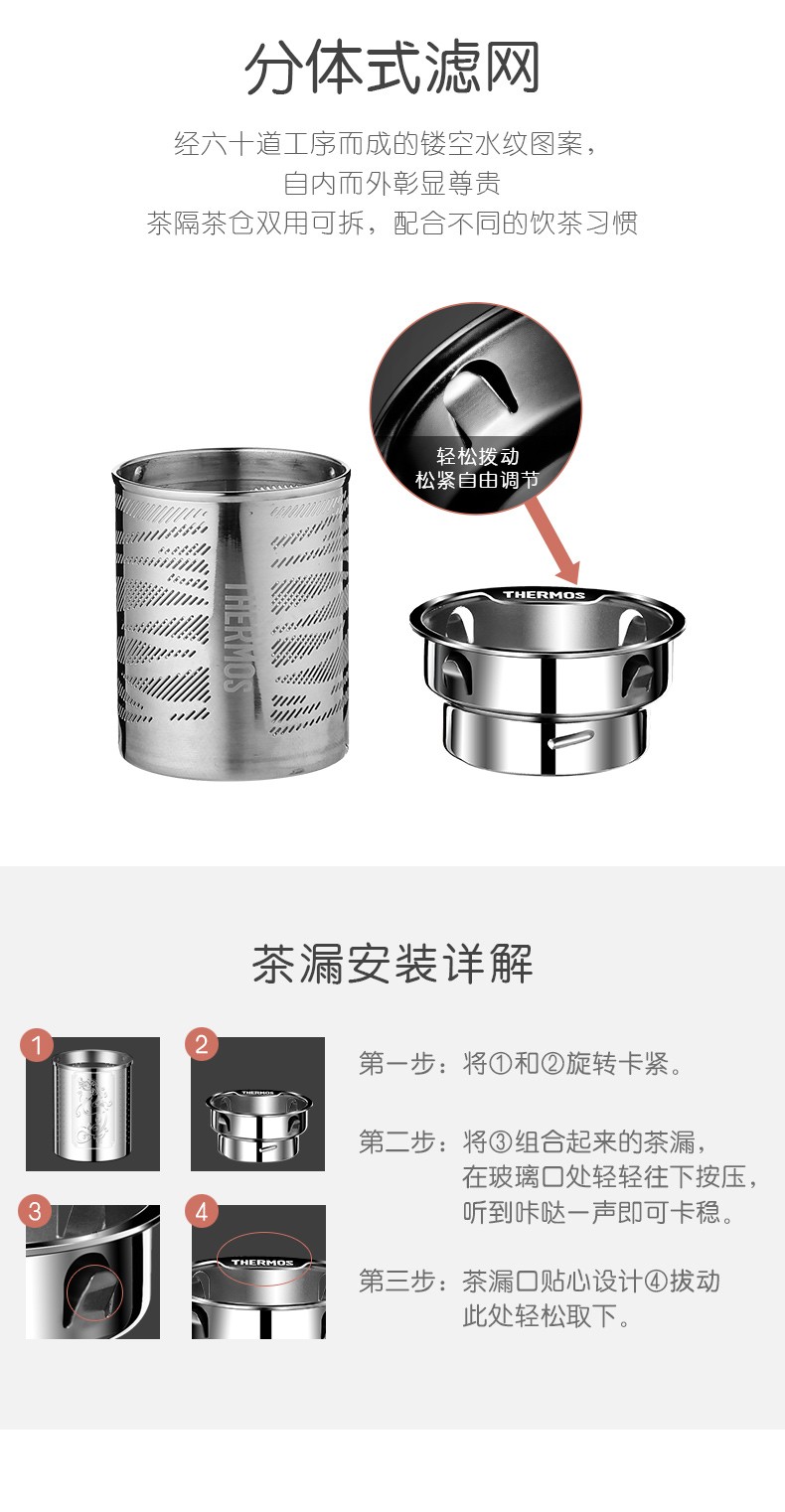 分体式滤网

经六十道工序而成的镂空水纹图案，
自内而外彰显尊贵
茶隔茶仓双用可拆，配合不同的饮茶习惯

轻松拨动
松紧自由调节

THERMOS

THERMOS

茶漏安装详解

1

2

THERMOS

3

4

THERMOS

第一步：将①和②旋转卡紧。

第二步：将③组合起来的茶漏，在玻璃口处轻轻往下按压，听到咔哒一声即可卡稳。

第三步：茶漏口贴心设计④拨动此处轻松取下。