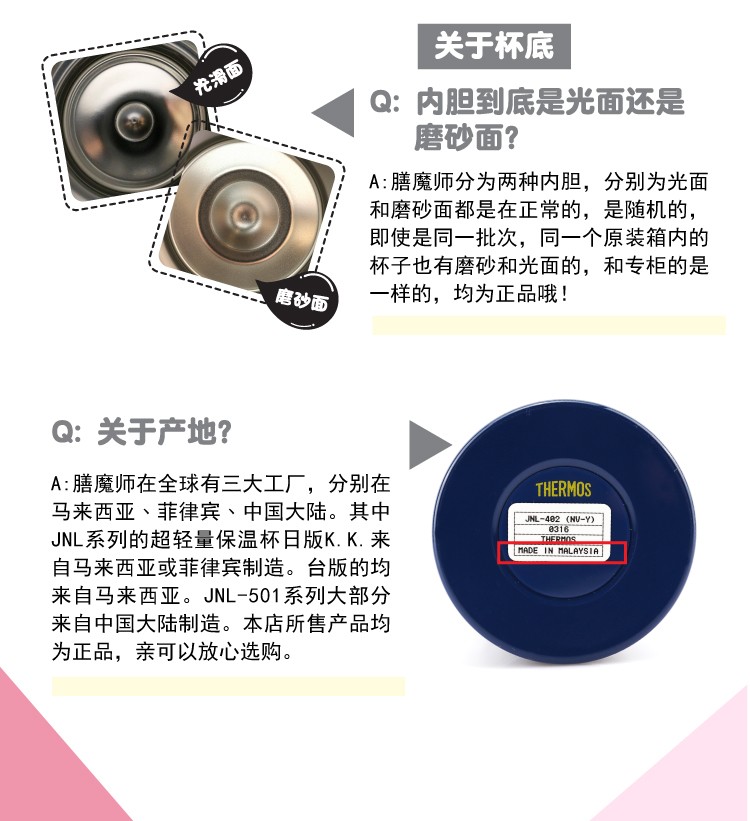 光滑面

磨砂面

关于杯底

Q: 内胆到底是光面还是磨砂面?

A:膳魔师分为两种内胆，分别为光面和磨砂面都是在正常的，是随机的，即使是同一批次，同一个原装箱内的杯子也有磨砂和光面的，和专柜的是一样的，均为正品哦!

Q: 关于产地?

A:膳魔师在全球有三大工厂，分别在马来西亚、菲律宾、中国大陆。其中JNL系列的超轻量保温杯日版K.K.来自马来西亚或菲律宾制造。台版的均来自马来西亚。JNL-501系列大部分来自中国大陆制造。本店所售产品均为正品，亲可以放心选购。

THERMOS

JNL-402 (NV-Y)
0316
THERMOS
MADE IN MALAYSIA