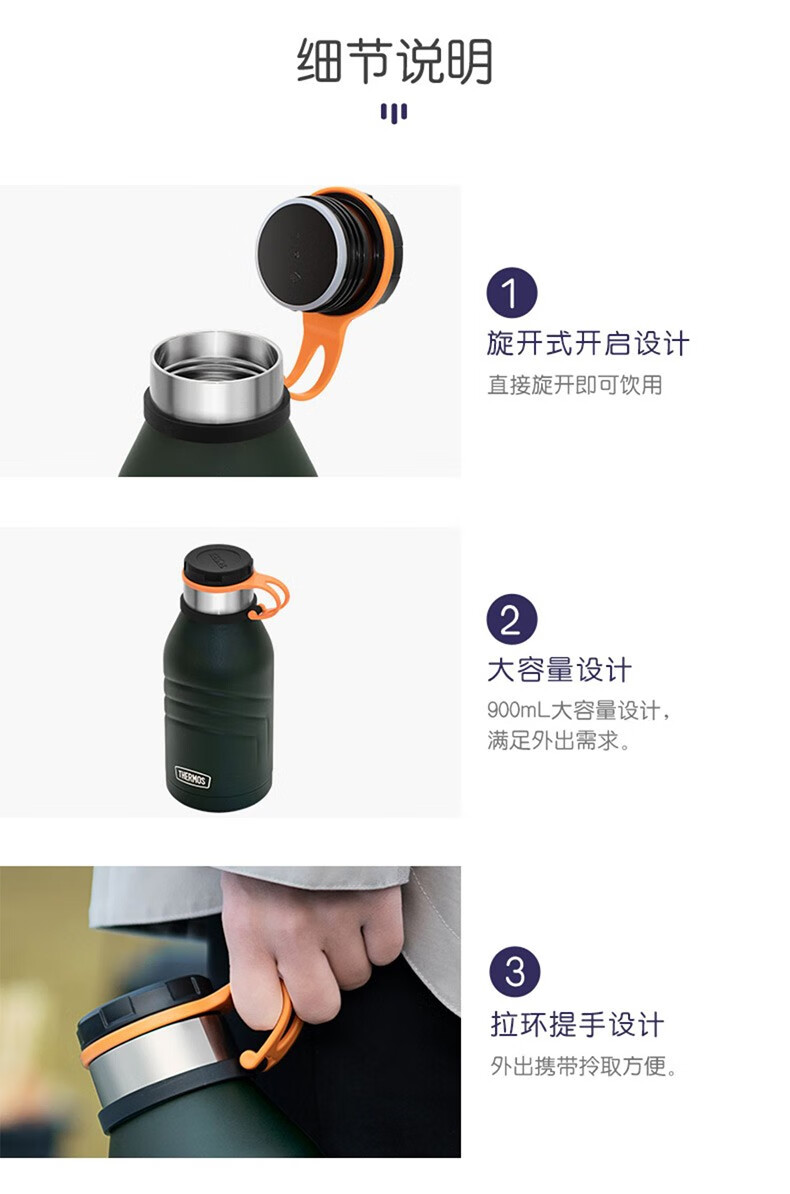 细节说明

1
旋开式开启设计
直接旋开即可饮用

THERMOS

2
大容量设计
900mL大容量设计，满足外出需求。

3
拉环提手设计
外出携带拎取方便。