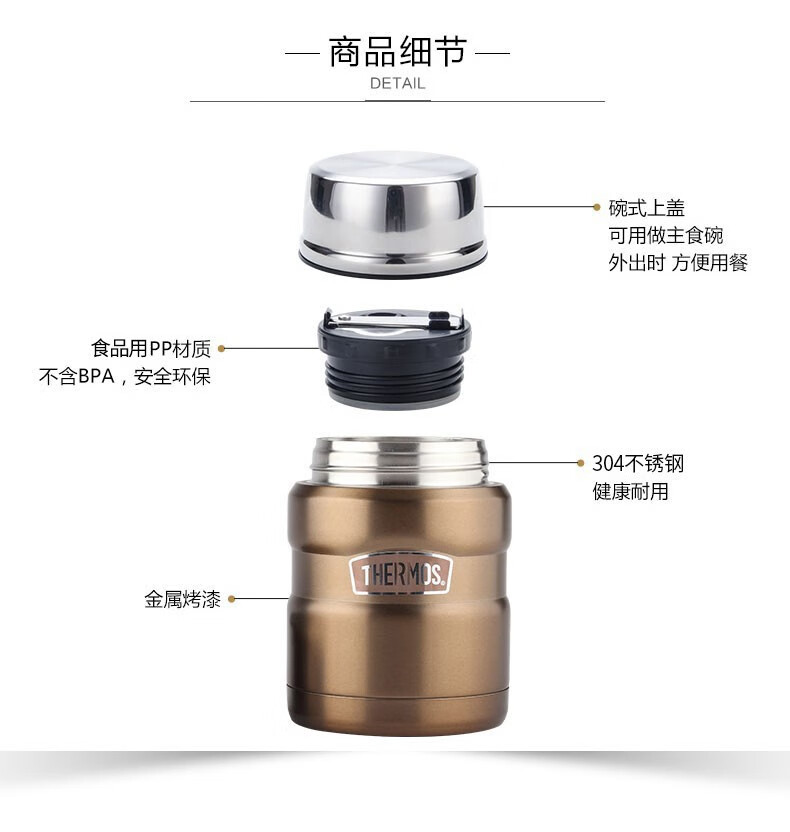 — 商品细节 —
DETAIL

碗式上盖
可用做主食碗
外出时 方便用餐

食品用PP材质
不含BPA，安全环保

304不锈钢
健康耐用

THERMOS.

金属烤漆