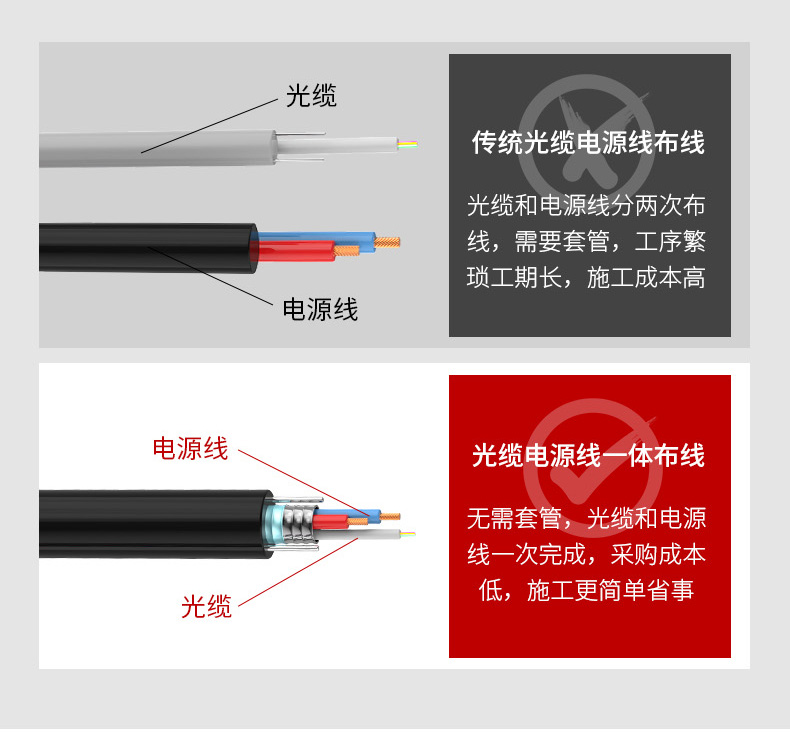 光缆

电源线

传统光缆电源线布线

光缆和电源线分两次布线，需要套管，工序繁琐工期长，施工成本高

电源线

光缆

光缆电源线一体布线

无需套管，光缆和电源线一次完成，采购成本低，施工更简单省事