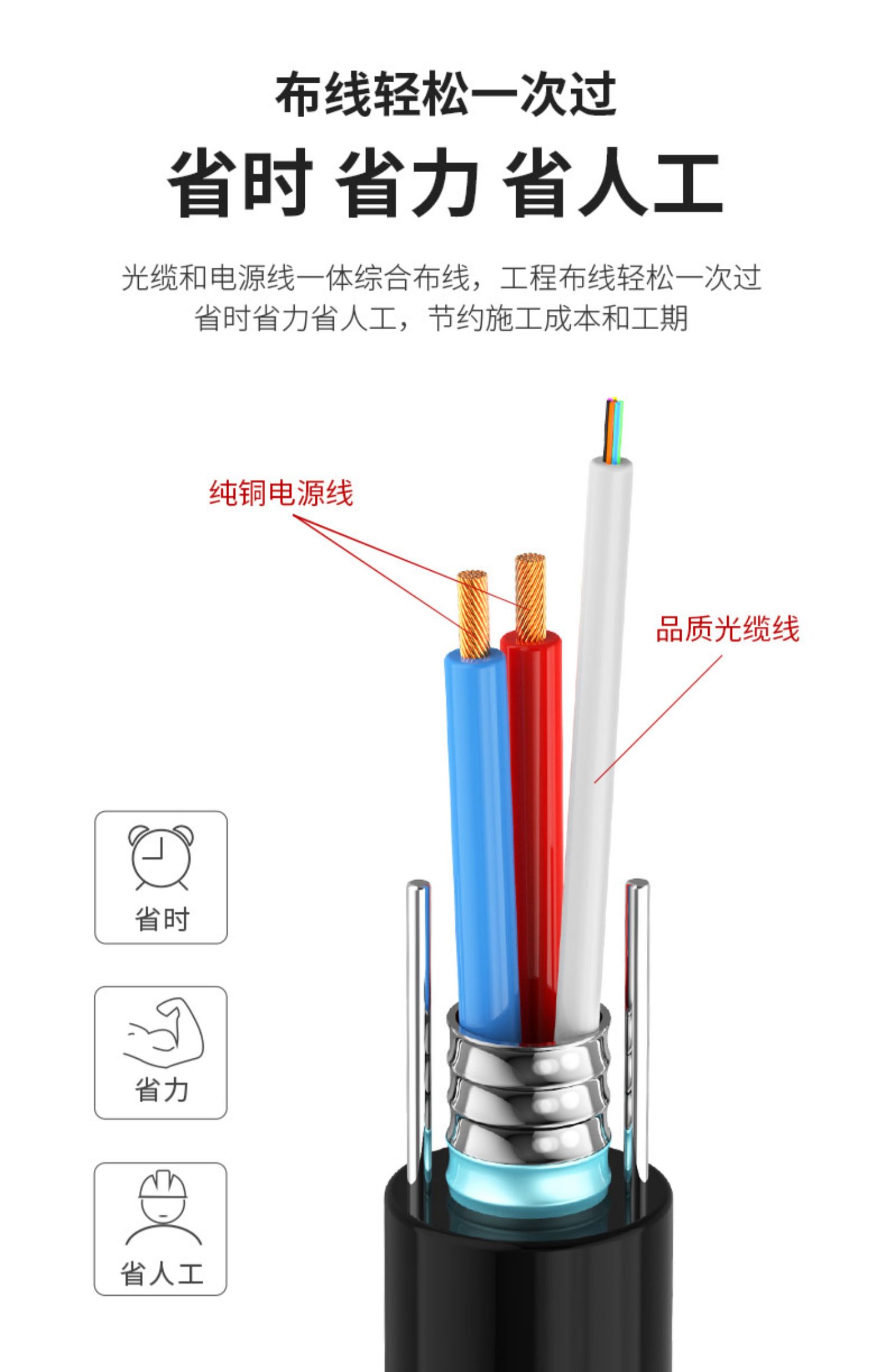 布线轻松一次过

省时 省力 省人工

光缆和电源线一体综合布线，工程布线轻松一次过
省时省力省人工，节约施工成本和工期

纯铜电源线

品质光缆线

省时

省力

省人工