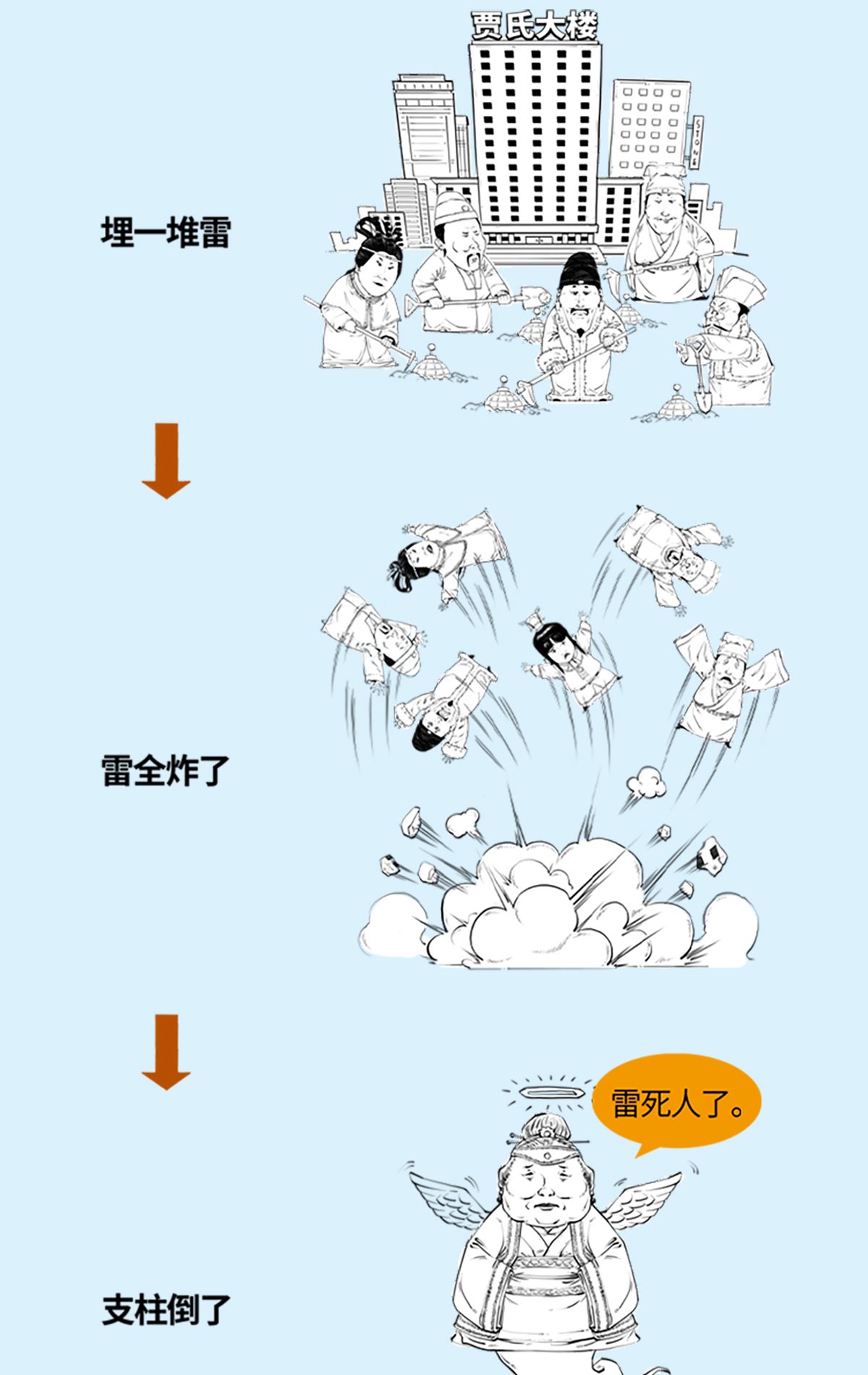 贾氏大楼

STONE

埋一堆雷

雷全炸了

雷死人了。

支柱倒了