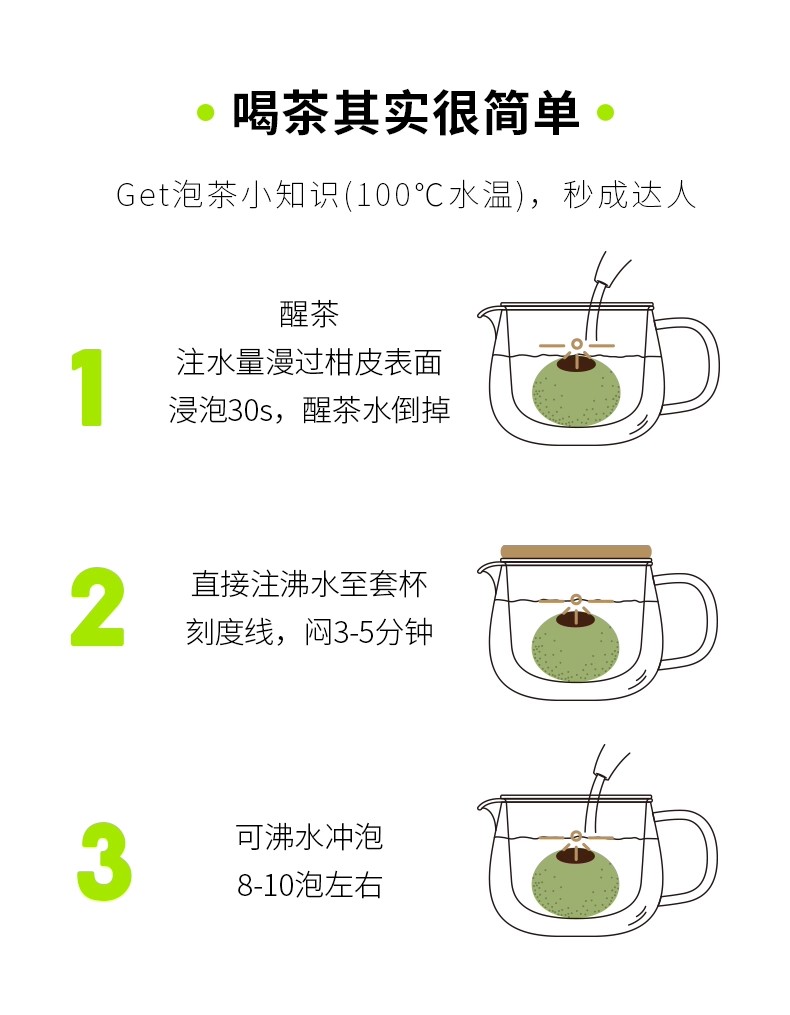 喝茶其实很简单

Get泡茶小知识(100°C水温)，秒成达人

1

醒茶
注水量漫过柑皮表面
浸泡30s，醒茶水倒掉

2

直接注沸水至套杯
刻度线，闷3-5分钟

3

可沸水冲泡
8-10泡左右