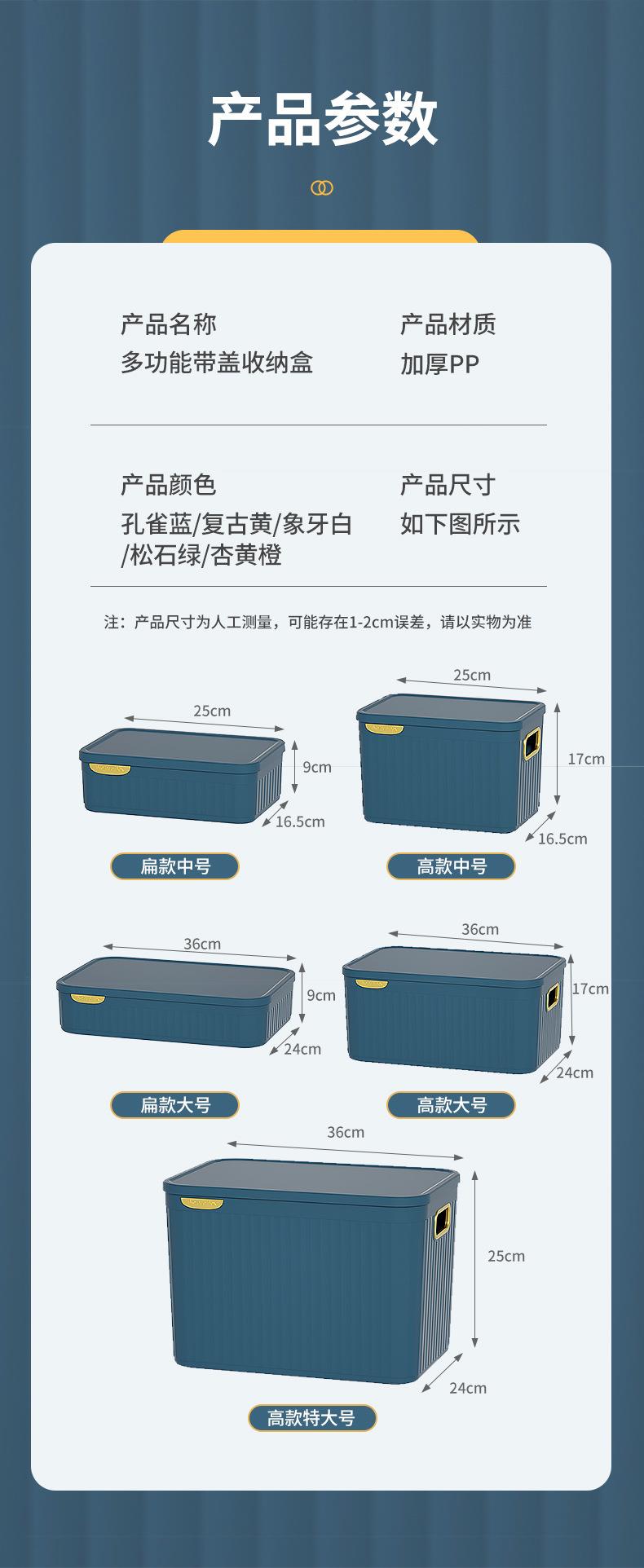 产品参数

产品名称
多功能带盖收纳盒

产品材质
加厚PP

产品颜色
孔雀蓝/复古黄/象牙白/松石绿/杏黄橙

产品尺寸
如下图所示

注：产品尺寸为人工测量，可能存在1-2cm误差，请以实物为准

25cm
9cm
16.5cm
扁款中号

25cm
17cm
16.5cm
高款中号

36cm
9cm
24cm
扁款大号

36cm
17cm
24cm
高款大号

36cm
25cm
24cm
高款特大号