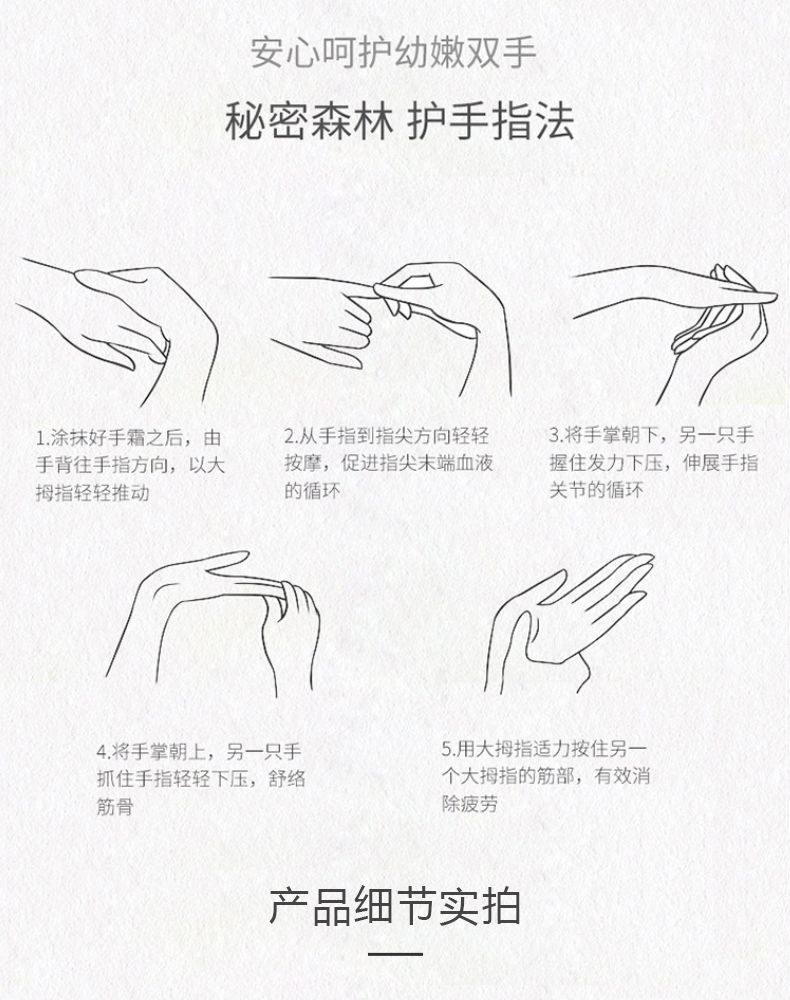 安心呵护幼嫩双手

秘密森林 护手指法

1.涂抹好手霜之后，由手背往手指方向，以大拇指轻轻推动

2.从手指到指尖方向轻轻按摩，促进指尖末端血液的循环

3.将手掌朝下，另一只手握住发力下压，伸展手指关节的循环

4.将手掌朝上，另一只手抓住手指轻轻下压，舒络筋骨

5.用大拇指适力按住另一个大拇指的筋部，有效消除疲劳

产品细节实拍