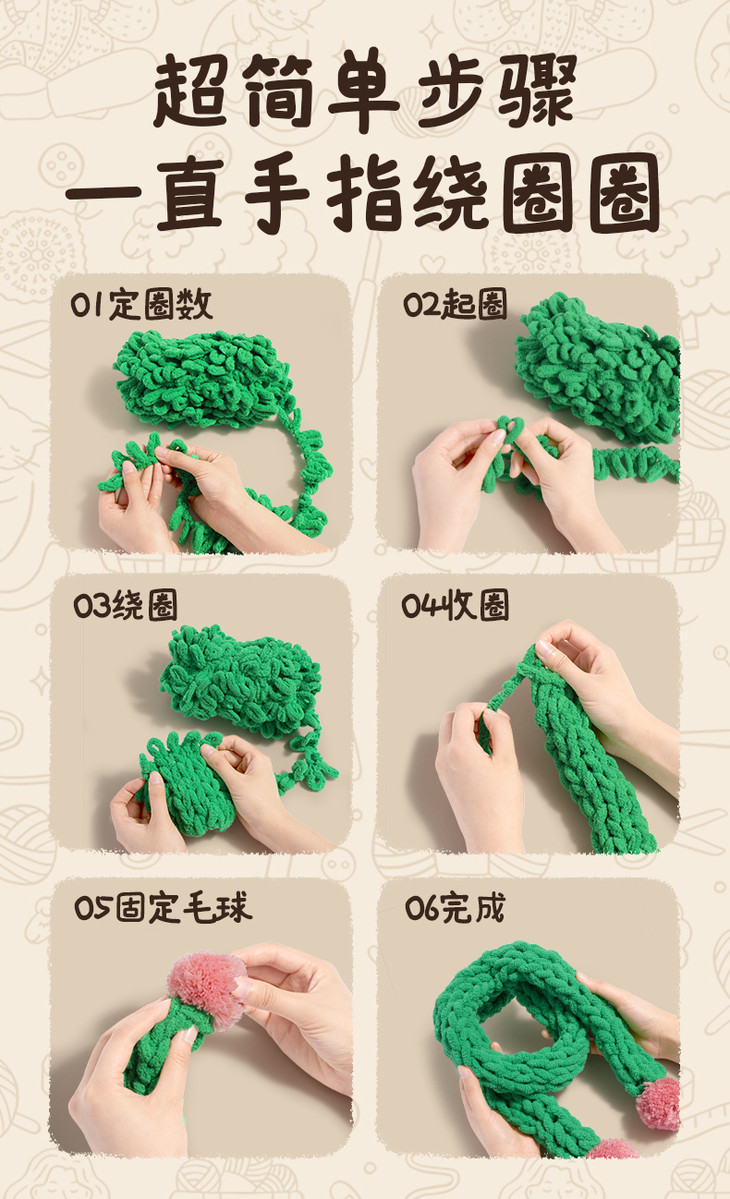 超简单步骤
一直手指绕圈圈

01定圈数

02起圈

03绕圈

04收圈

05固定毛球

06完成