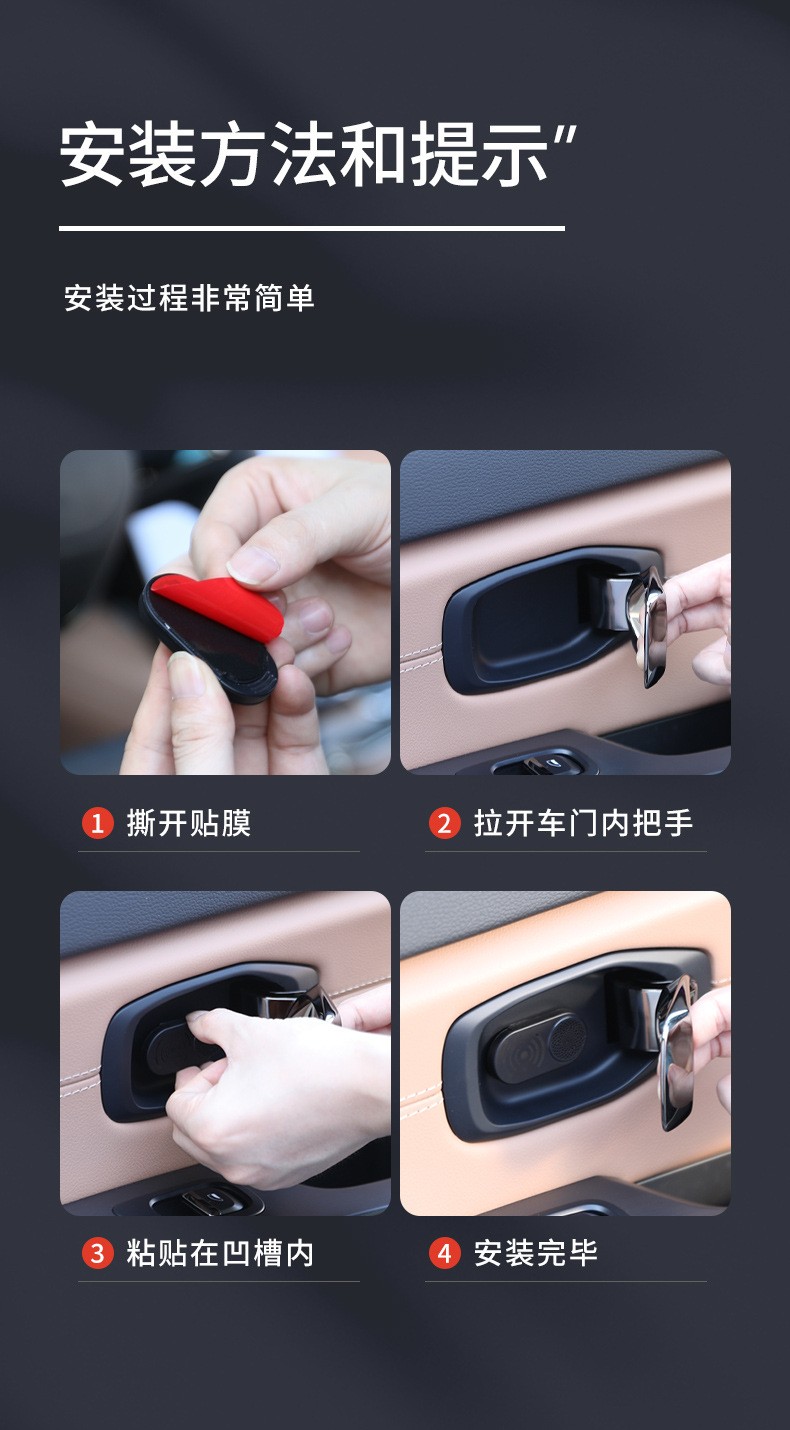 安装方法和提示"

安装过程非常简单

1 撕开贴膜

2 拉开车门内把手

3 粘贴在凹槽内

4 安装完毕