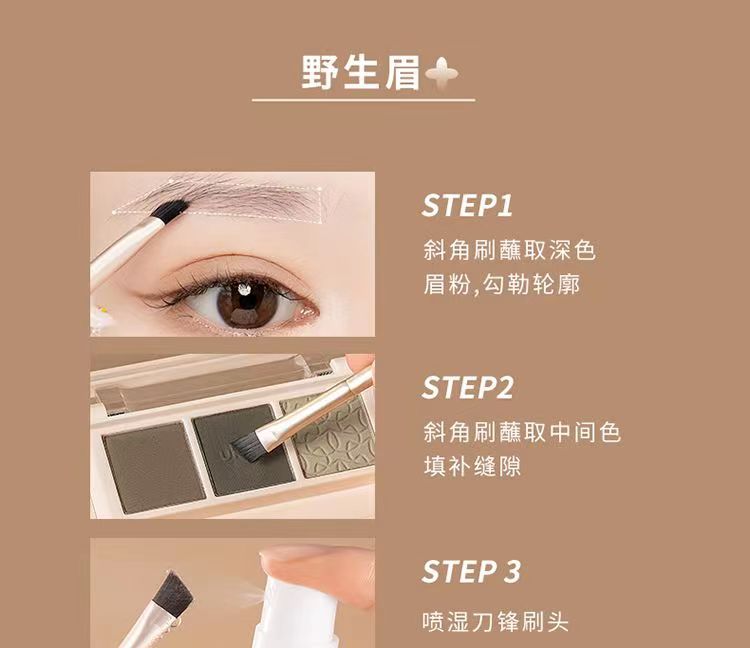 野生眉

STEP1
斜角刷蘸取深色眉粉,勾勒轮廓

STEP2
斜角刷蘸取中间色填补缝隙

STEP 3
喷湿刀锋刷头