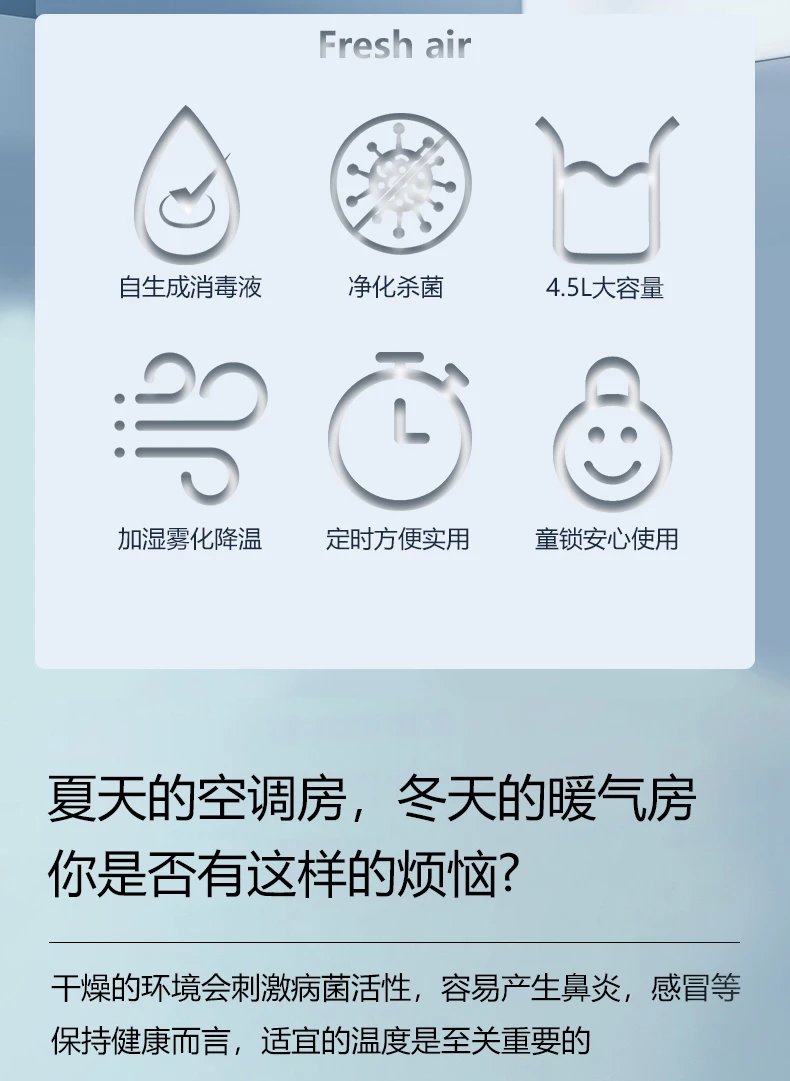 Fresh air

自生成消毒液

净化杀菌

4.5L大容量

加湿雾化降温

定时方便实用

童锁安心使用

夏天的空调房，冬天的暖气房
你是否有这样的烦恼?

干燥的环境会刺激病菌活性，容易产生鼻炎，感冒等
保持健康而言，适宜的温度是至关重要的