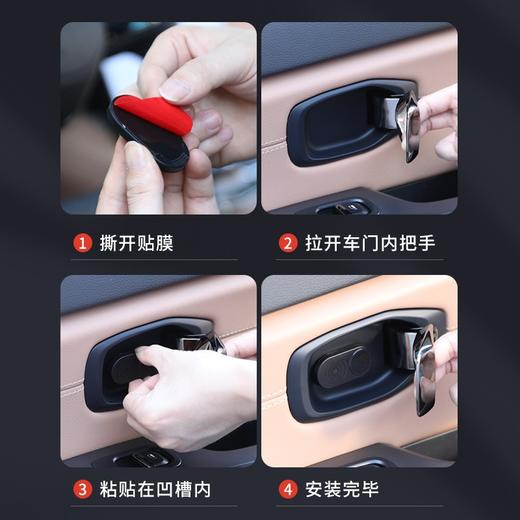 1 撕开贴膜

2 拉开车门内把手

3 粘贴在凹槽内

4 安装完毕