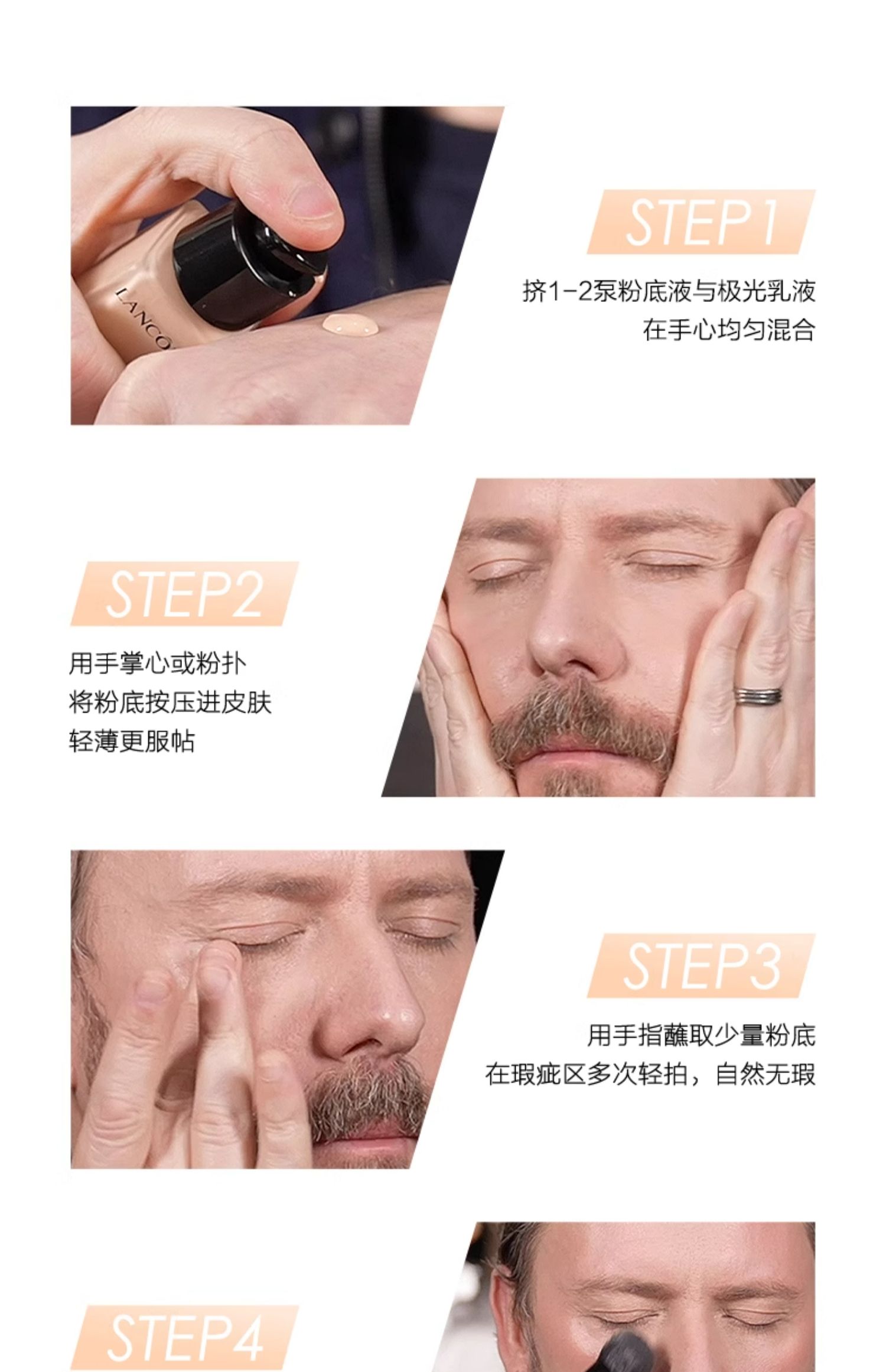 LANCO

STEP1

挤1-2泵粉底液与极光乳液
在手心均匀混合

STEP2

用手掌心或粉扑
将粉底按压进皮肤
轻薄更服帖

STEP3

用手指蘸取少量粉底
在瑕疵区多次轻拍，自然无瑕

STEP4