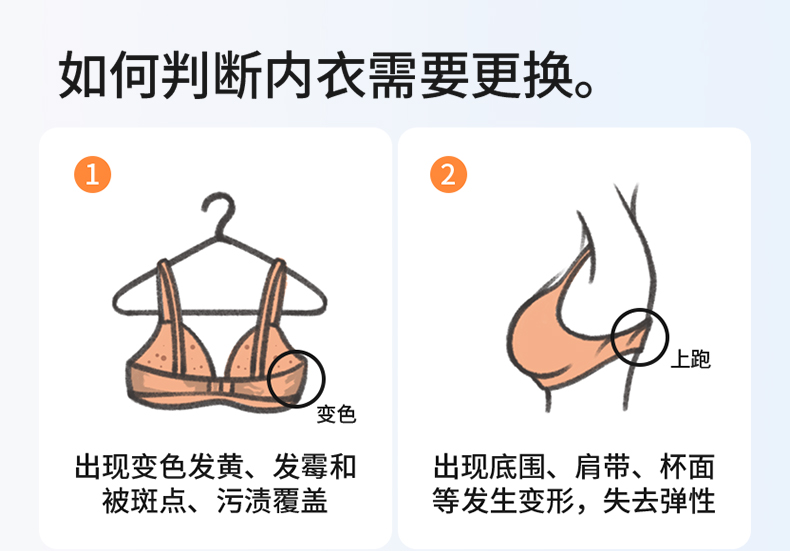 如何判断内衣需要更换。

1

变色

出现变色发黄、发霉和被斑点、污渍覆盖

2

上跑

出现底围、肩带、杯面等发生变形，失去弹性