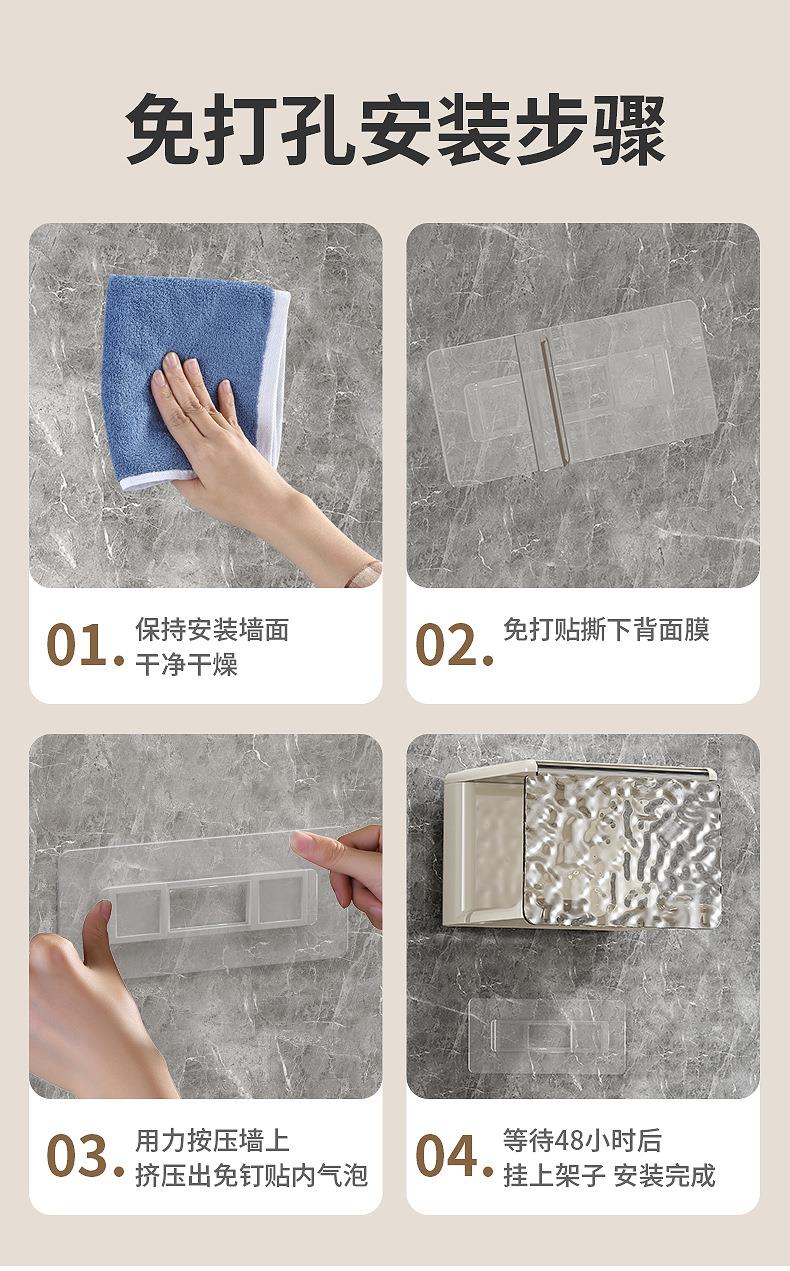 免打孔安装步骤

01. 保持安装墙面
干净干燥

02. 免打贴撕下背面膜

03. 用力按压墙上
挤压出免钉贴内气泡

04. 等待48小时后
挂上架子 安装完成