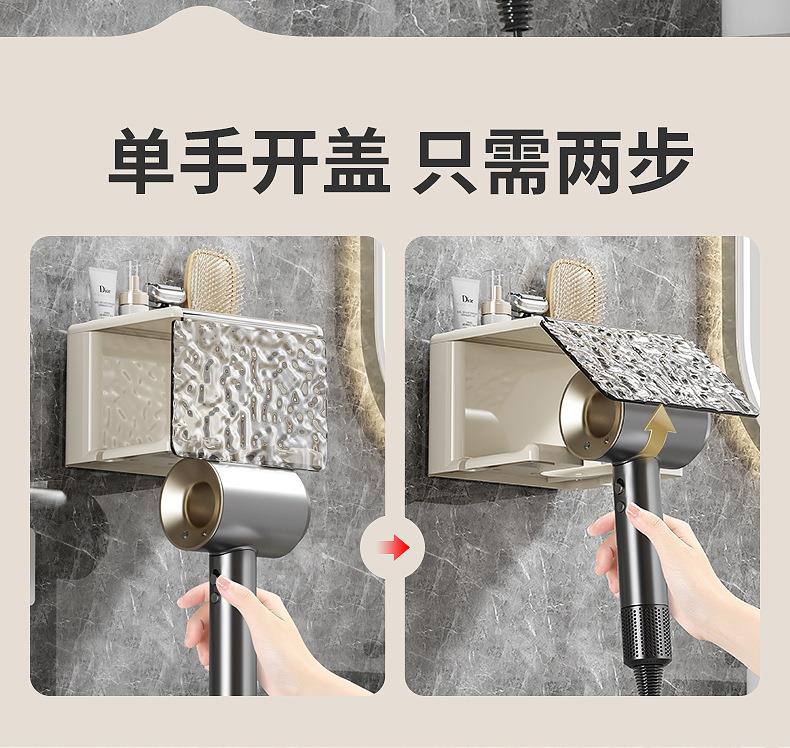 单手开盖 只需两步

Dior

Dior