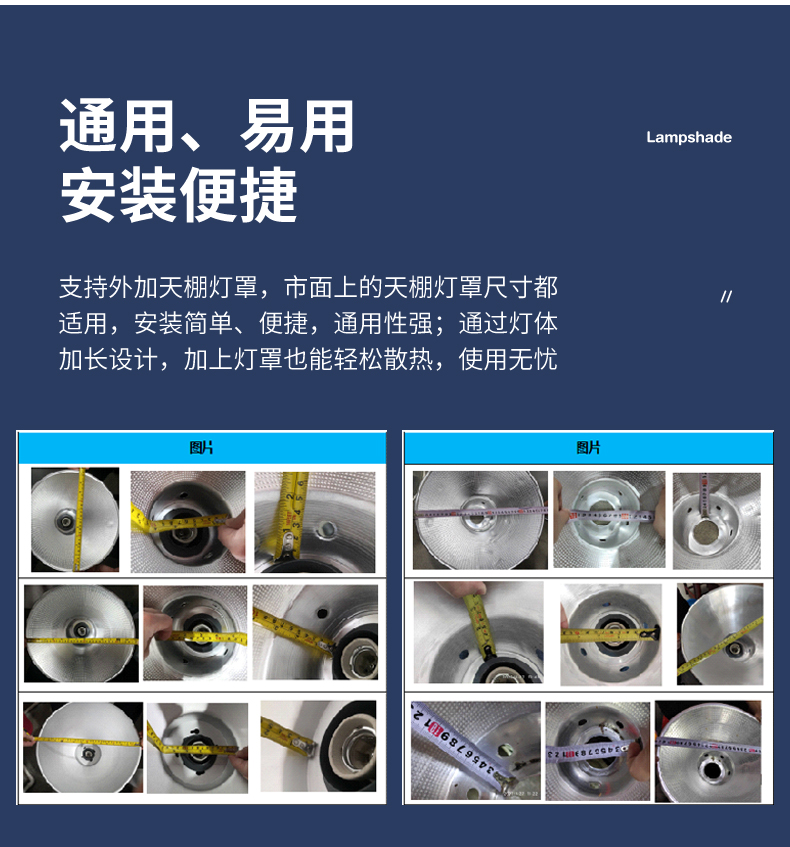 通用、易用
安装便捷

Lampshade

支持外加天棚灯罩，市面上的天棚灯罩尺寸都适用，安装简单、便捷，通用性强；通过灯体加长设计，加上灯罩也能轻松散热，使用无忧

//

图片

图片