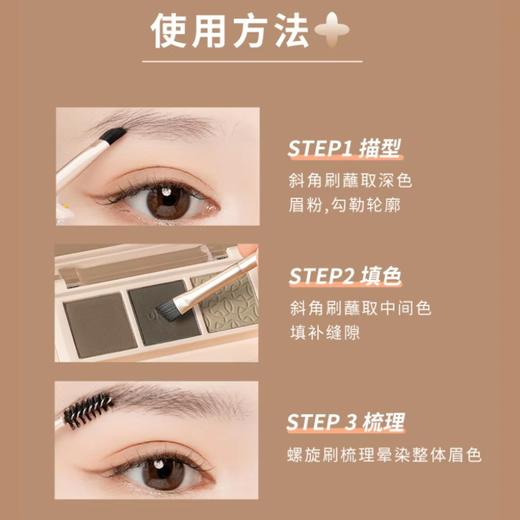 使用方法

STEP1 描型
斜角刷蘸取深色眉粉,勾勒轮廓

STEP2 填色
斜角刷蘸取中间色填补缝隙

STEP 3 梳理
螺旋刷梳理晕染整体眉色