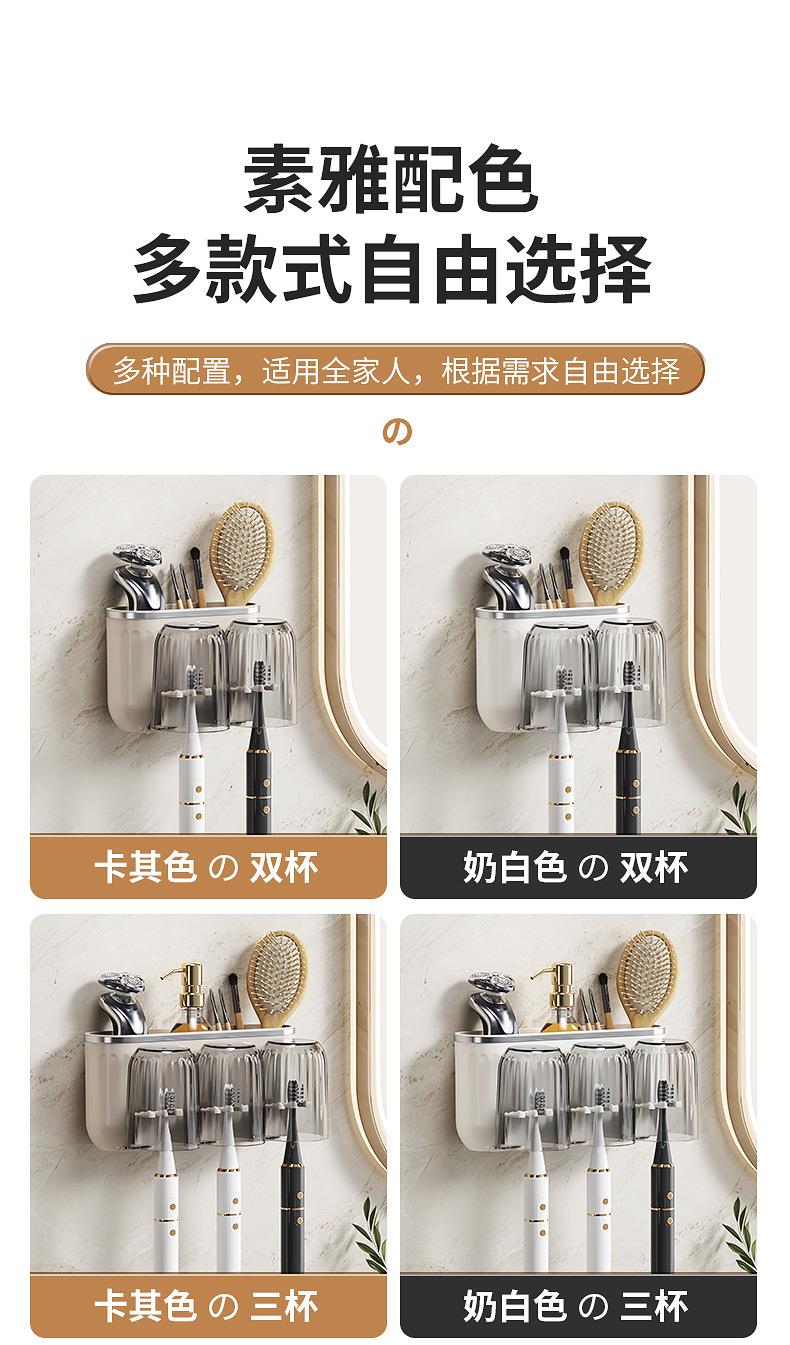 素雅配色
多款式自由选择

多种配置，适用全家人，根据需求自由选择

の

卡其色 の 双杯

奶白色 の 双杯

卡其色 の 三杯

奶白色 の 三杯