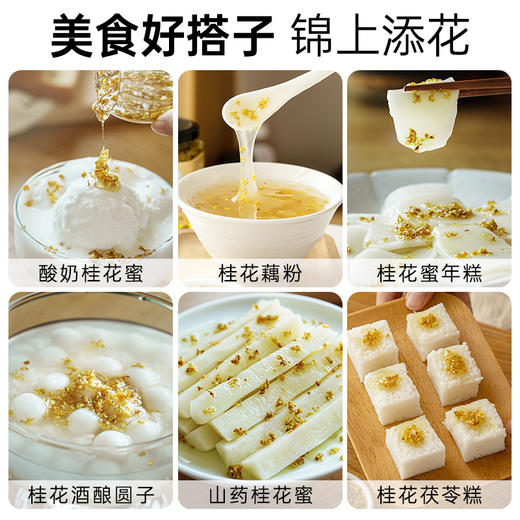 美食好搭子 锦上添花

酸奶桂花蜜

桂花藕粉

桂花蜜年糕

桂花酒酿圆子

山药桂花蜜

桂花茯苓糕