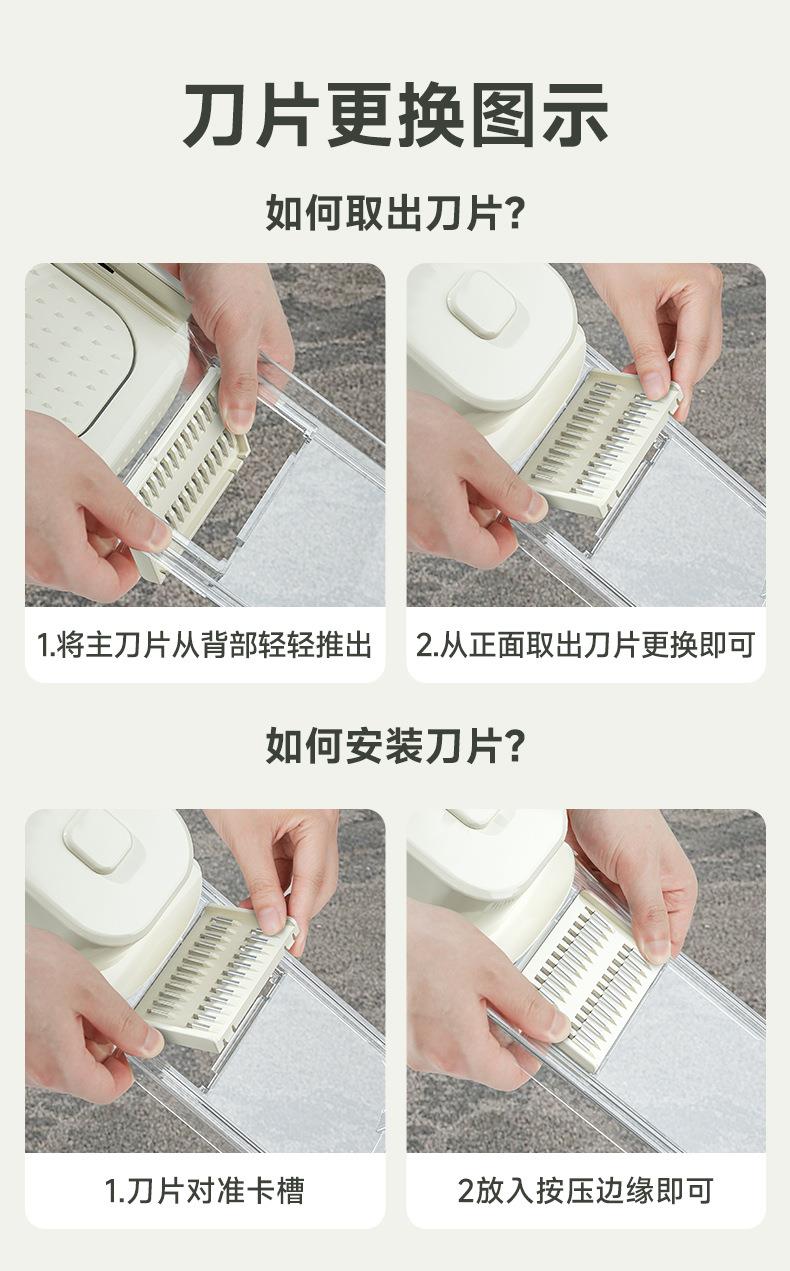 刀片更换图示

如何取出刀片?

1.将主刀片从背部轻轻推出

2.从正面取出刀片更换即可

如何安装刀片?

1.刀片对准卡槽

2放入按压边缘即可