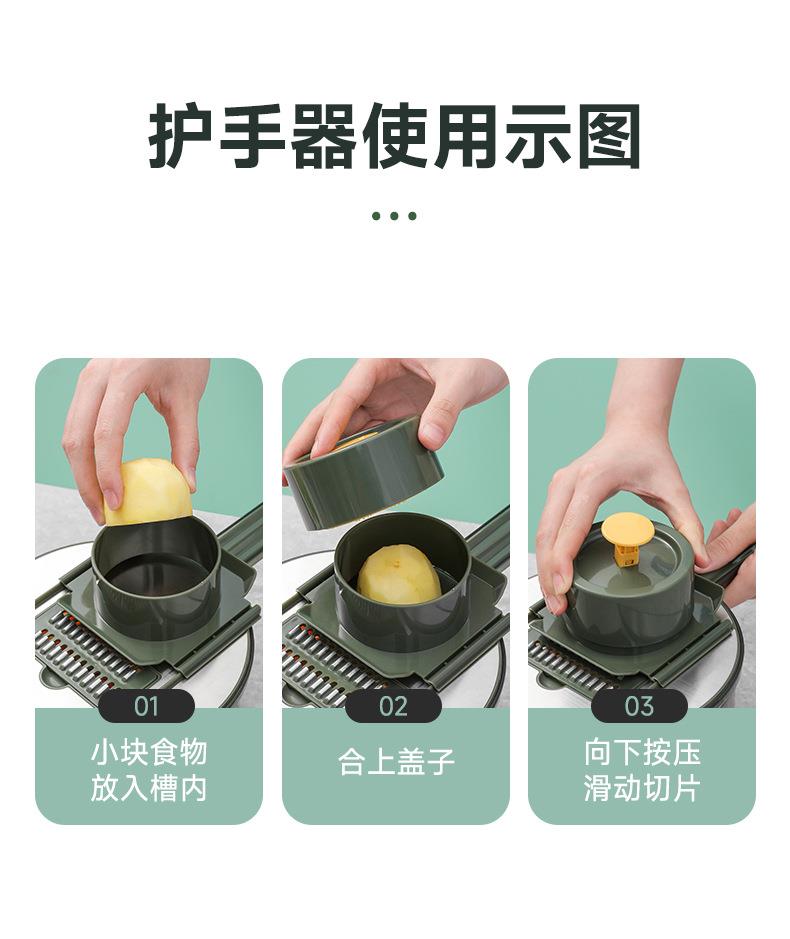 护手器使用示图

01
小块食物放入槽内

02
合上盖子

03
向下按压滑动切片