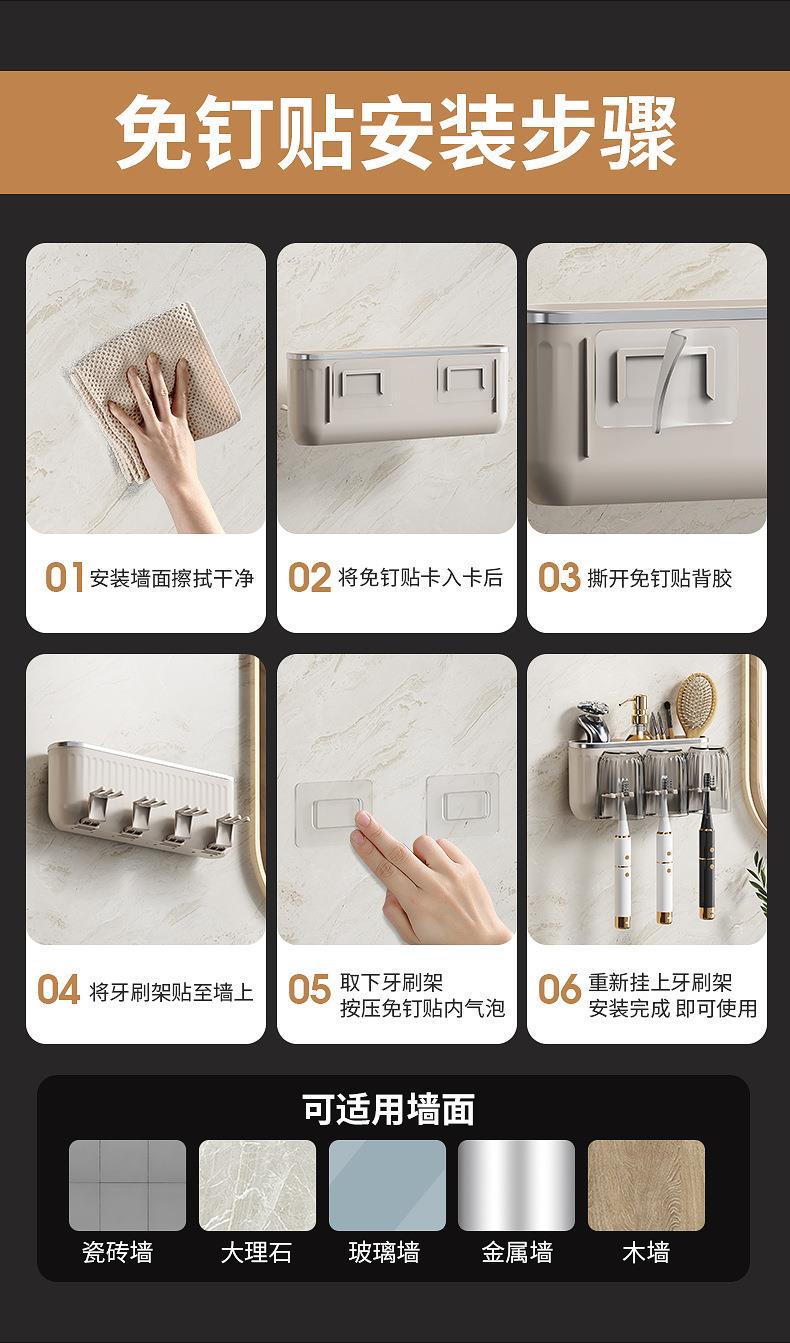 免钉贴安装步骤

01 安装墙面擦拭干净

02 将免钉贴卡入卡后

03 撕开免钉贴背胶

04 将牙刷架贴至墙上

05 取下牙刷架
按压免钉贴内气泡

06 重新挂上牙刷架
安装完成 即可使用

可适用墙面

瓷砖墙　大理石　玻璃墙　金属墙　木墙