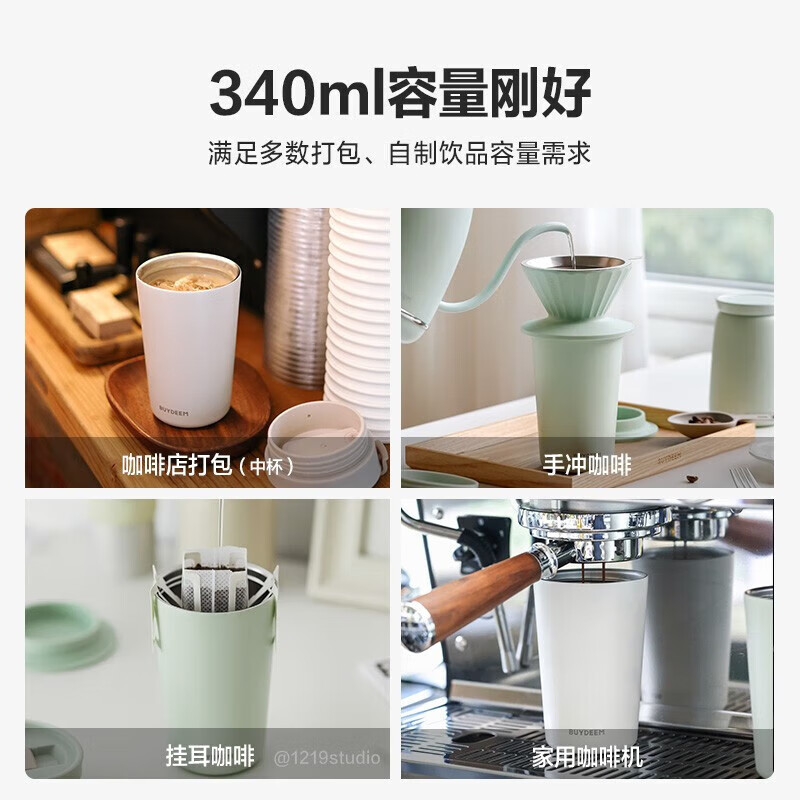 340ml容量刚好

满足多数打包、自制饮品容量需求

BUYDEEM
咖啡店打包（中杯）

BUYDEEM
手冲咖啡

挂耳咖啡 @1219studio

BUYDEEM
家用咖啡机