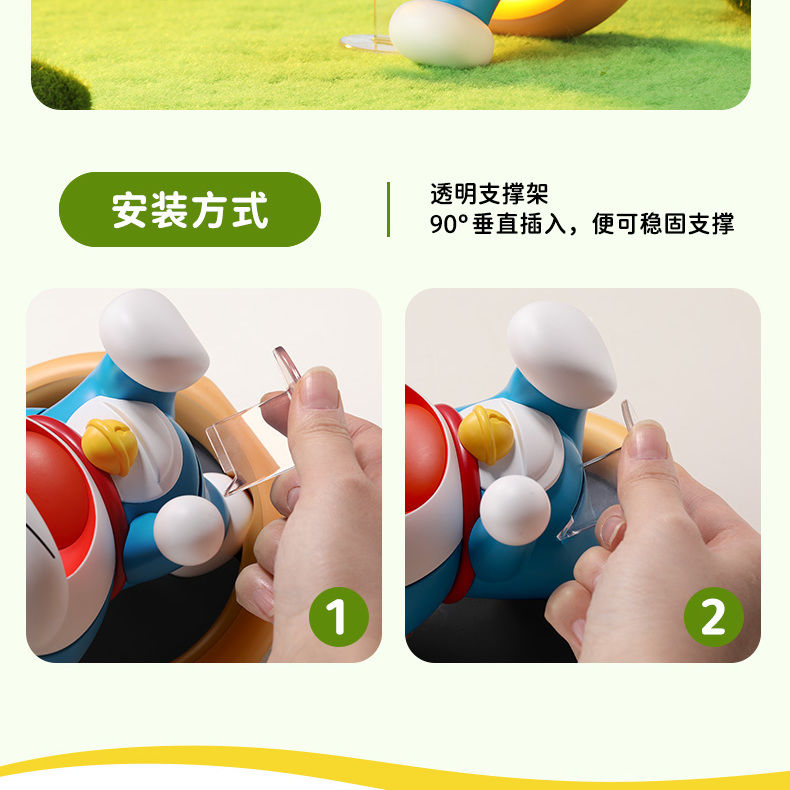 安装方式

透明支撑架
90°垂直插入，便可稳固支撑

1

2