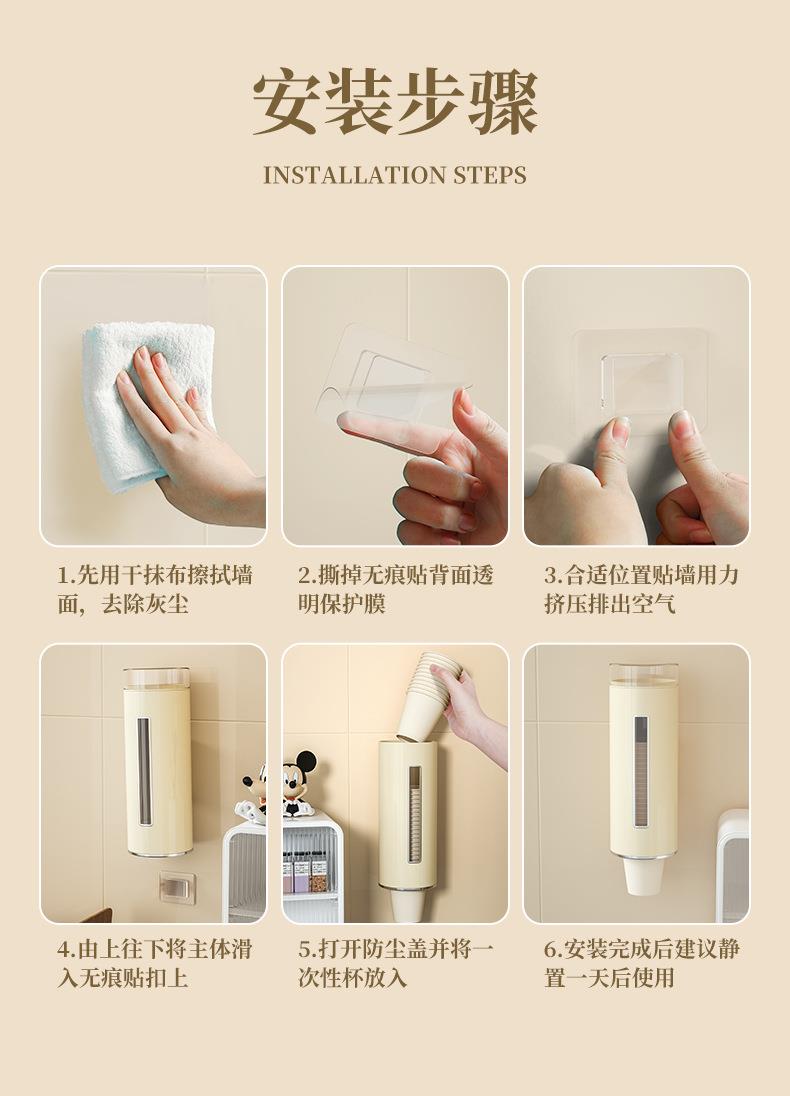 安装步骤

INSTALLATION STEPS

1.先用干抹布擦拭墙面，去除灰尘

2.撕掉无痕贴背面透明保护膜

3.合适位置贴墙用力挤压排出空气

4.由上往下将主体滑入无痕贴扣上

5.打开防尘盖并将一次性杯放入

6.安装完成后建议静置一天后使用