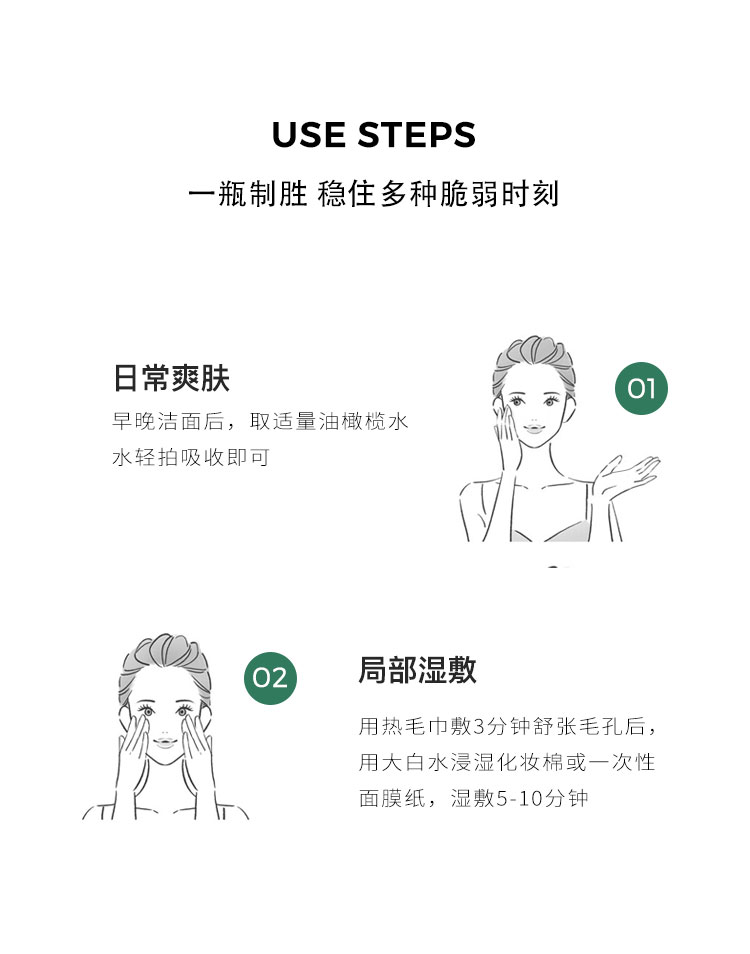 USE STEPS

一瓶制胜 稳住多种脆弱时刻

日常爽肤

早晚洁面后，取适量油橄榄水水轻拍吸收即可

01

02

局部湿敷

用热毛巾敷3分钟舒张毛孔后，用大白水浸湿化妆棉或一次性面膜纸，湿敷5-10分钟