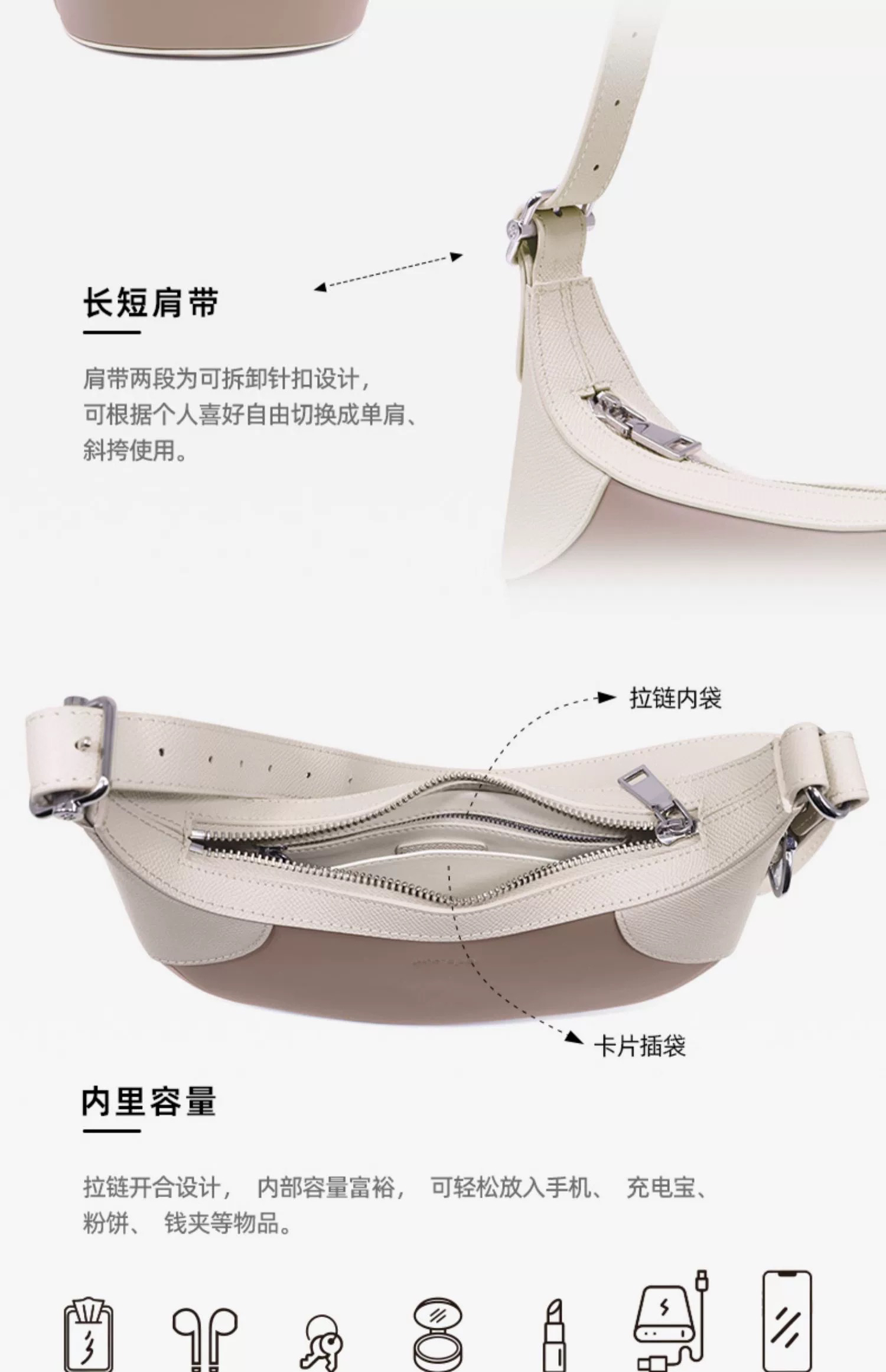 长短肩带

肩带两段为可拆卸针扣设计，可根据个人喜好自由切换成单肩、斜挎使用。

拉链内袋

卡片插袋

内里容量

拉链开合设计， 内部容量富裕， 可轻松放入手机、 充电宝、粉饼、 钱夹等物品。