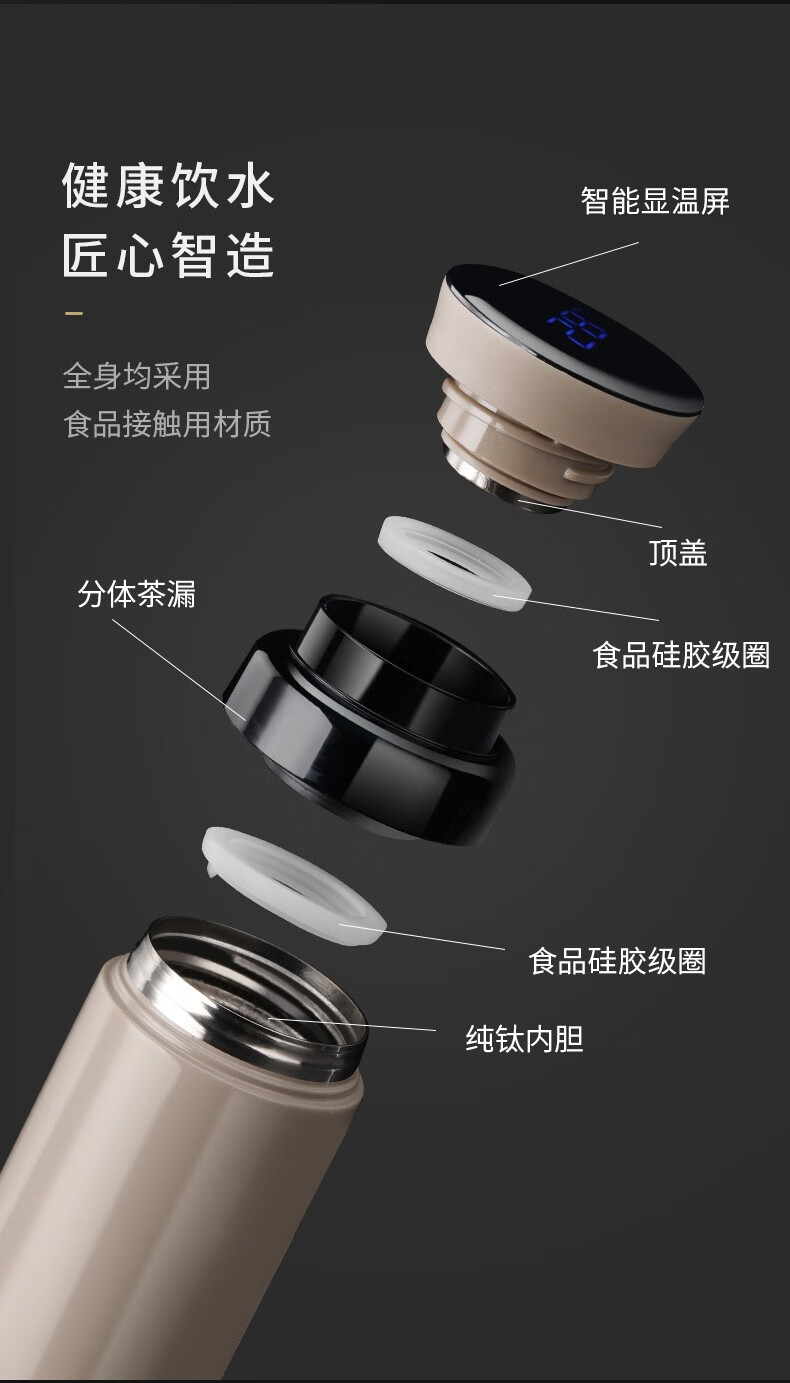 健康饮水
匠心智造

全身均采用
食品接触用材质

智能显温屏

78

顶盖

分体茶漏

食品硅胶级圈

食品硅胶级圈

纯钛内胆