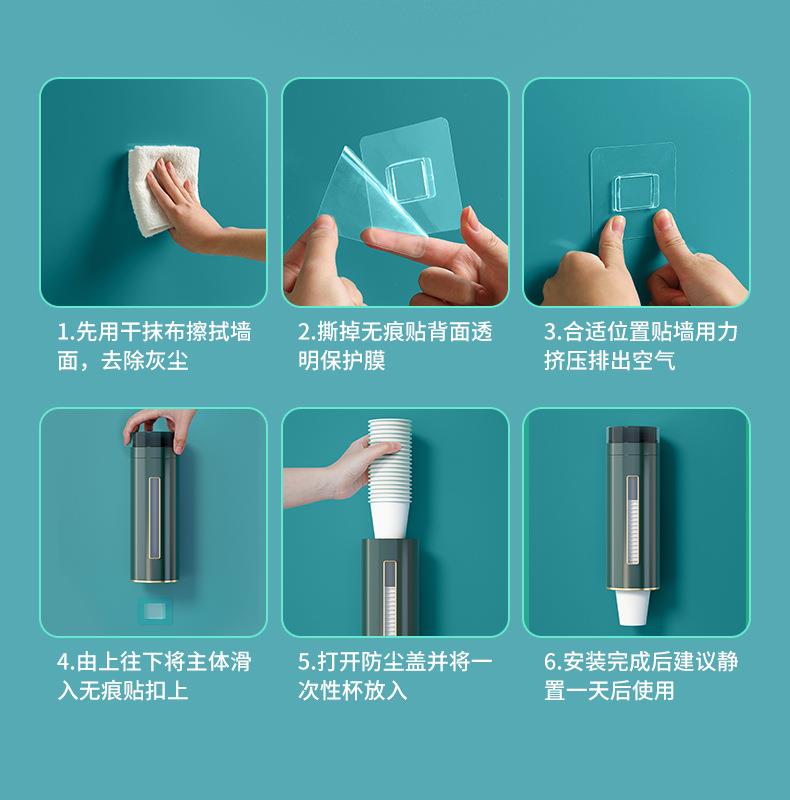 1.先用干抹布擦拭墙面，去除灰尘

2.撕掉无痕贴背面透明保护膜

3.合适位置贴墙用力挤压排出空气

4.由上往下将主体滑入无痕贴扣上

5.打开防尘盖并将一次性杯放入

6.安装完成后建议静置一天后使用