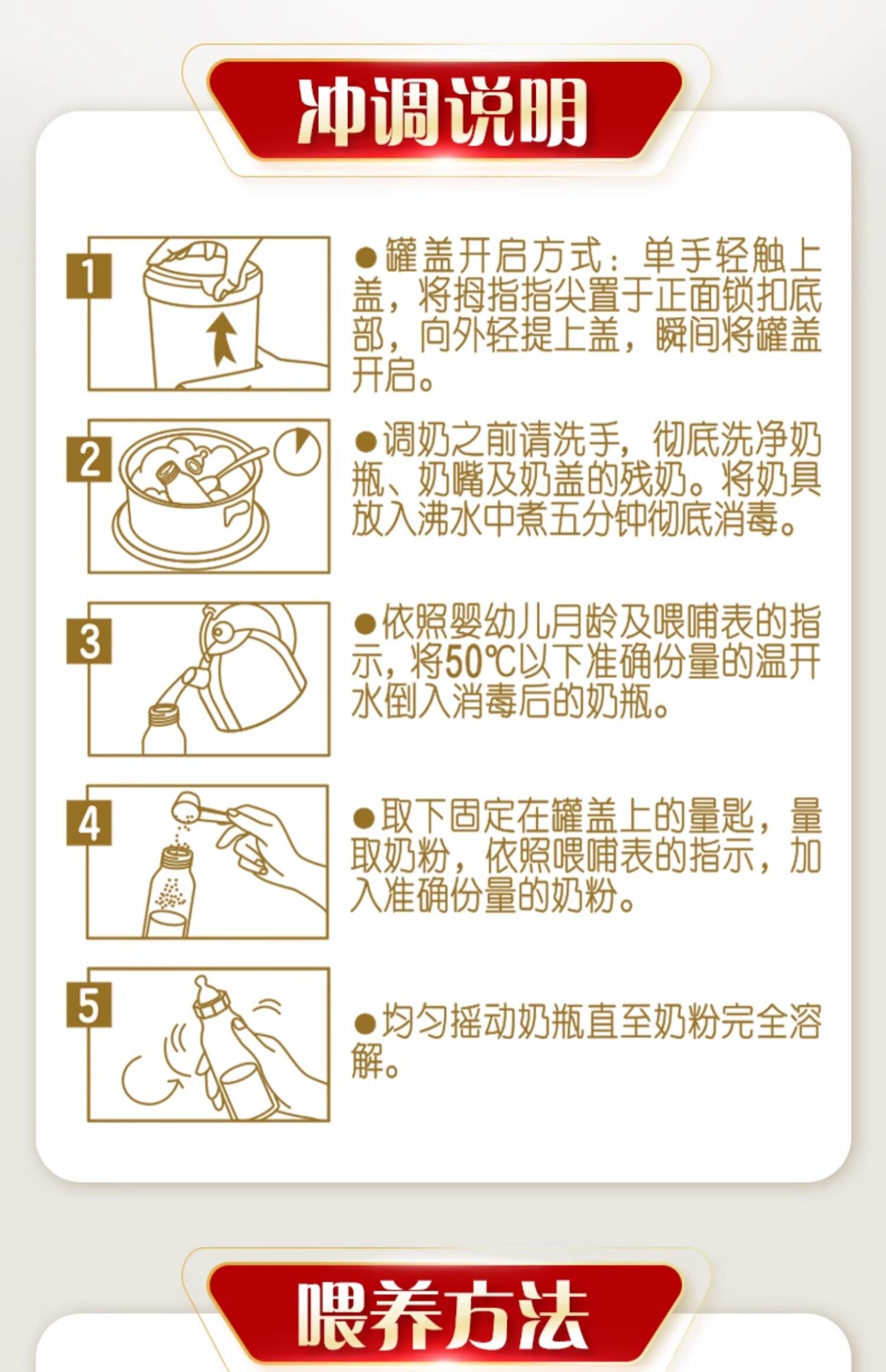 冲调说明

1

●罐盖开启方式：单手轻触上盖，将拇指指尖置于正面锁扣底部，向外轻提上盖，瞬间将罐盖开启。

2

●调奶之前请洗手，彻底洗净奶瓶、奶嘴及奶盖的残奶。将奶具放入沸水中煮五分钟彻底消毒。

3

●依照婴幼儿月龄及喂哺表的指示，将50℃以下准确份量的温开水倒入消毒后的奶瓶。

4

●取下固定在罐盖上的量匙，量取奶粉，依照喂哺表的指示，加入准确份量的奶粉。

5

●均匀摇动奶瓶直至奶粉完全溶解。

喂养方法