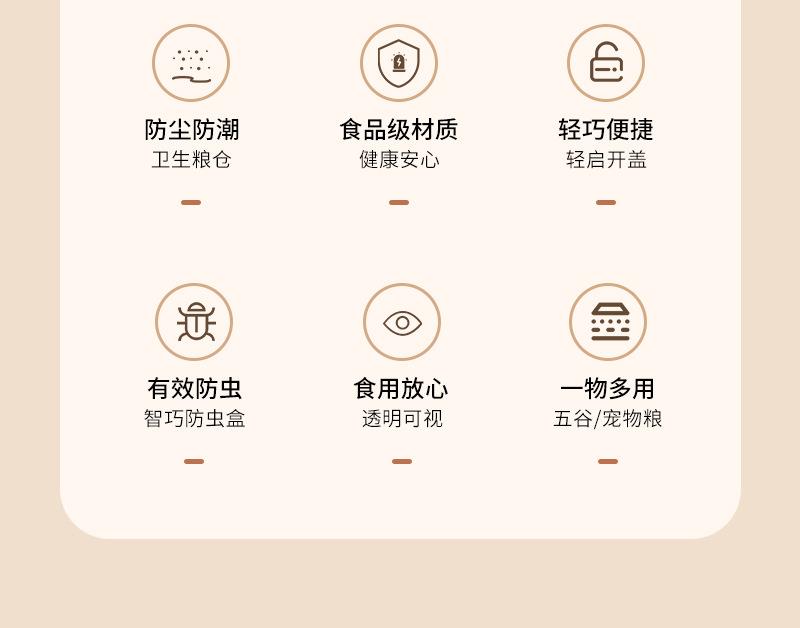 防尘防潮
卫生粮仓

食品级材质
健康安心

轻巧便捷
轻启开盖

有效防虫
智巧防虫盒

食用放心
透明可视

一物多用
五谷/宠物粮