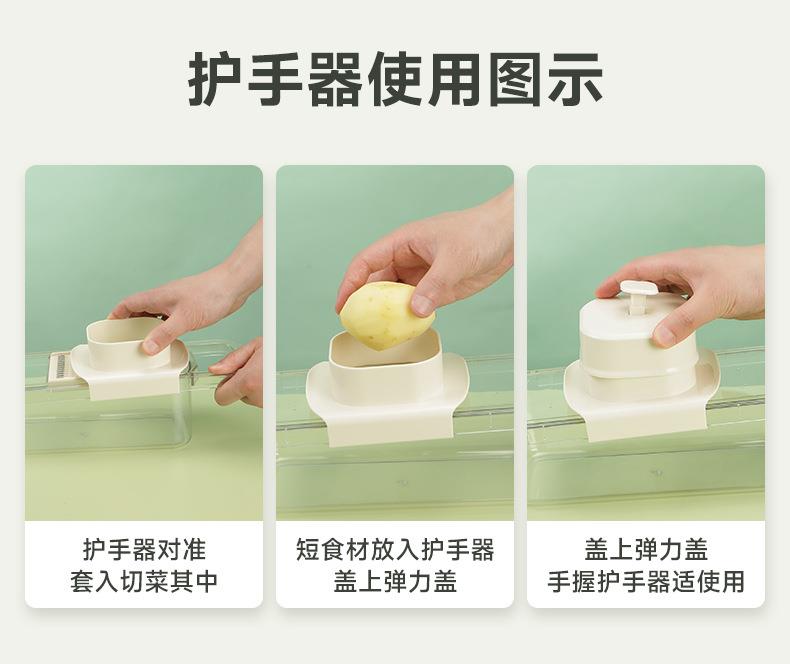 护手器使用图示

护手器对准
套入切菜其中

短食材放入护手器
盖上弹力盖

盖上弹力盖
手握护手器适使用