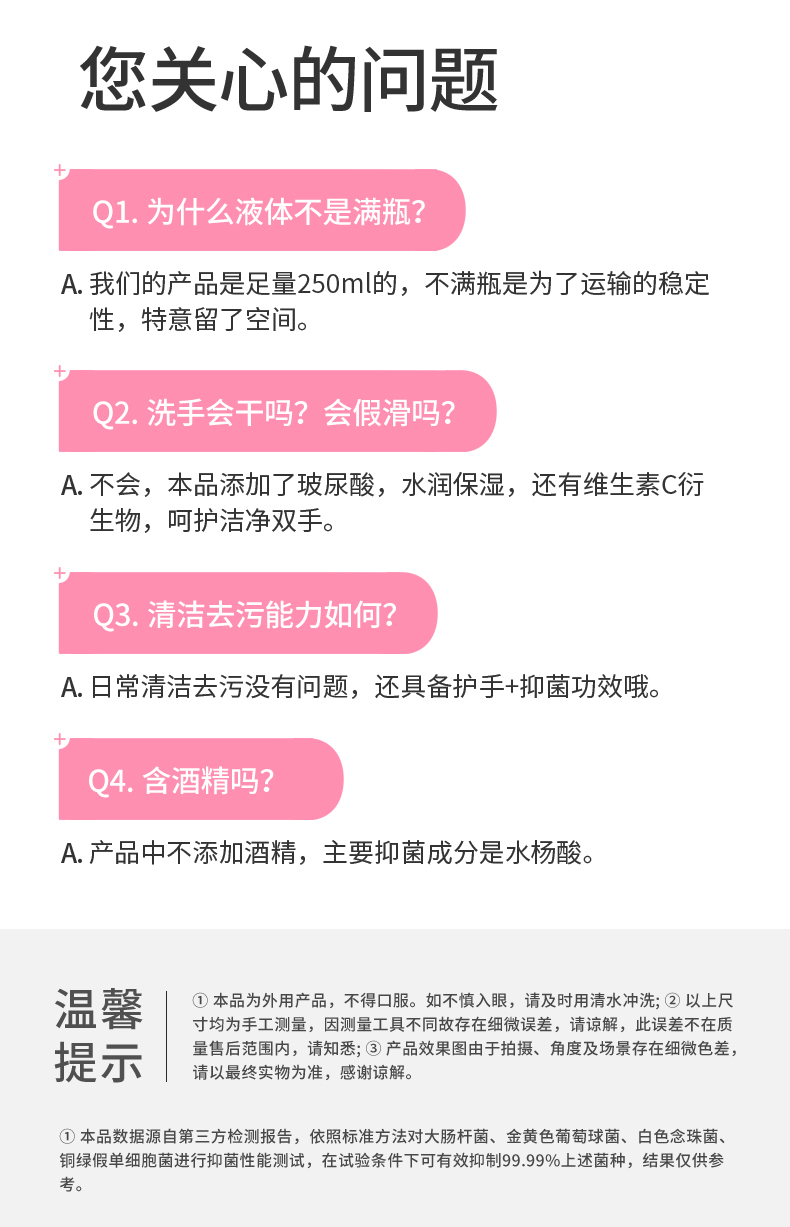 您关心的问题

Q1.为什么液体不是满瓶？

A.我们的产品是足量250ml的，不满瓶是为了运输的稳定性，特意留了空间。

Q2.洗手会干吗？会假滑吗？

A.不会，本品添加了玻尿酸，水润保湿，还有维生素C衍生物，呵护洁净双手。

Q3.清洁去污能力如何？

A.日常清洁去污没有问题，还具备护手+抑菌功效哦。

Q4.含酒精吗？

A.产品中不添加酒精，主要抑菌成分是水杨酸。

温馨提示

①本品为外用产品，不得口服。如不慎入眼，请及时用清水冲洗；②以上尺寸均为手工测量，因测量工具不同故存在细微误差，请谅解，此误差不在质量售后范围内，请知悉；③产品效果图由于拍摄、角度及场景存在细微色差，请以最终实物为准，感谢谅解。

①本品数据源自第三方检测报告，依照标准方法对大肠杆菌、金黄色葡萄球菌、白色念珠菌、铜绿假单细胞菌进行抑菌性能测试，在试验条件下可有效抑制99.99%上述菌种，结果仅供参考。