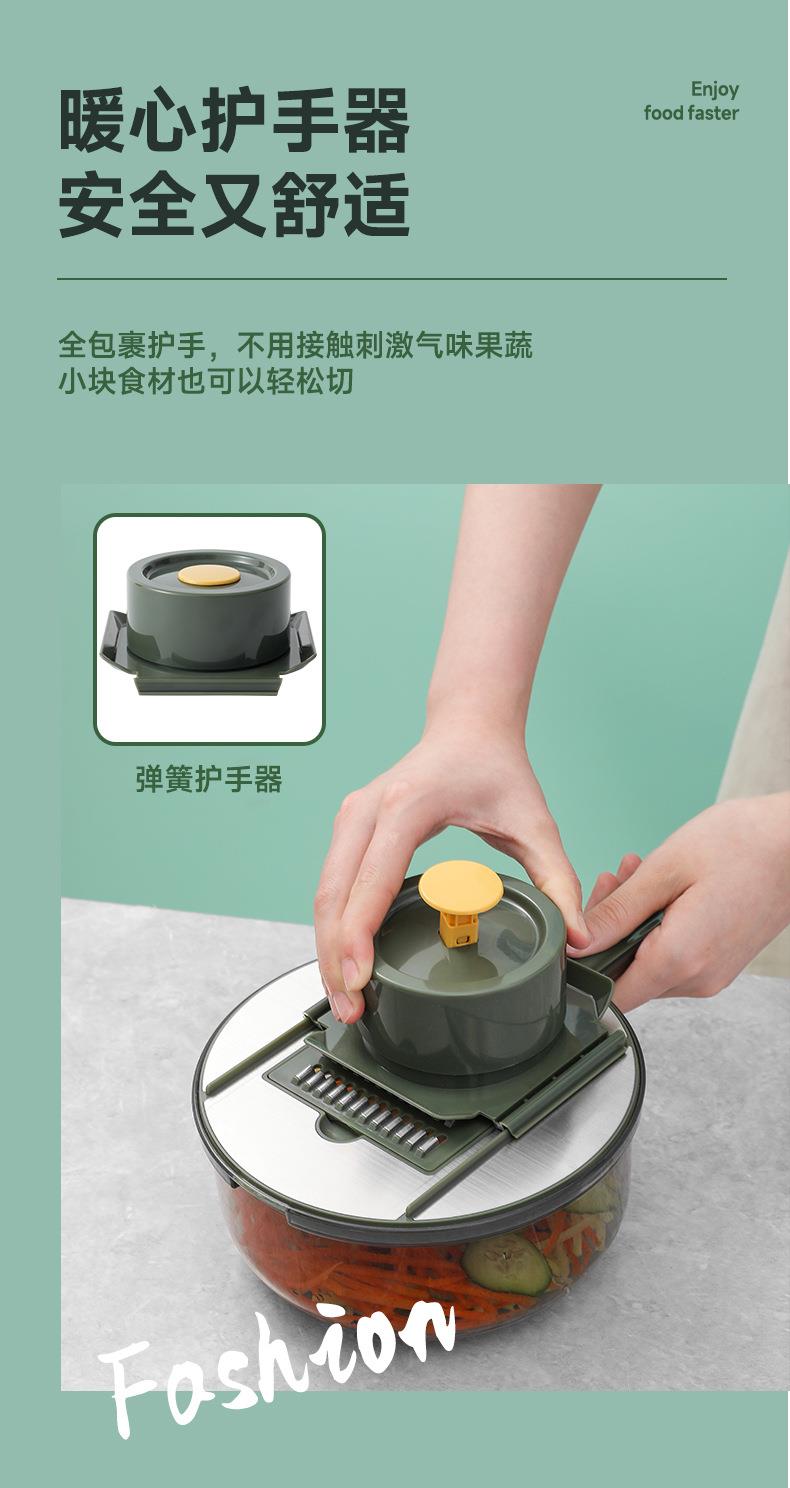 暖心护手器
安全又舒适

Enjoy
food faster

全包裹护手，不用接触刺激气味果蔬
小块食材也可以轻松切

弹簧护手器

Fashion