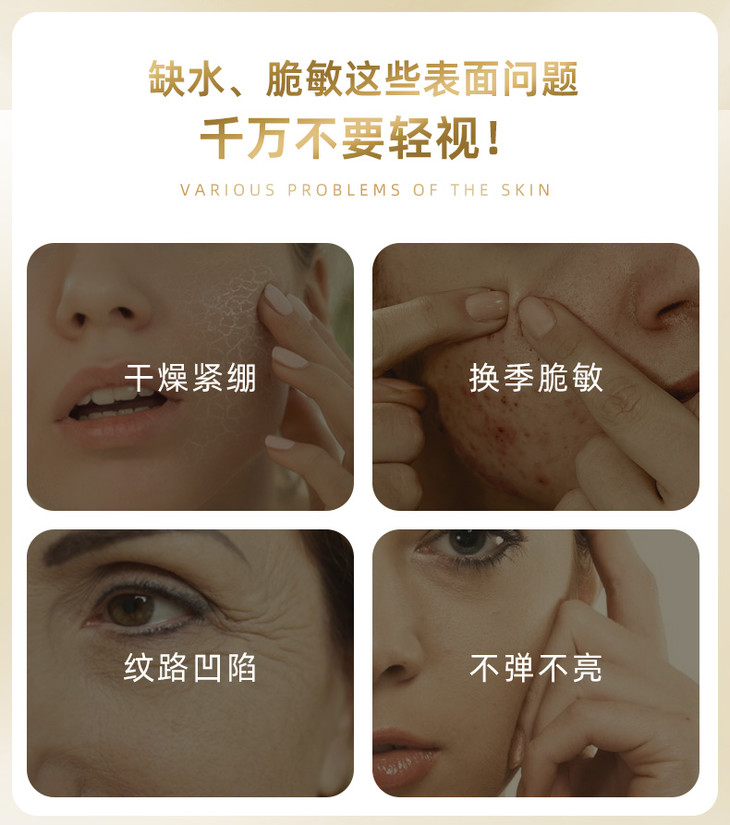 缺水、脆敏这些表面问题
千万不要轻视!

VARIOUS PROBLEMS OF THE SKIN

干燥紧绷

换季脆敏

纹路凹陷

不弹不亮