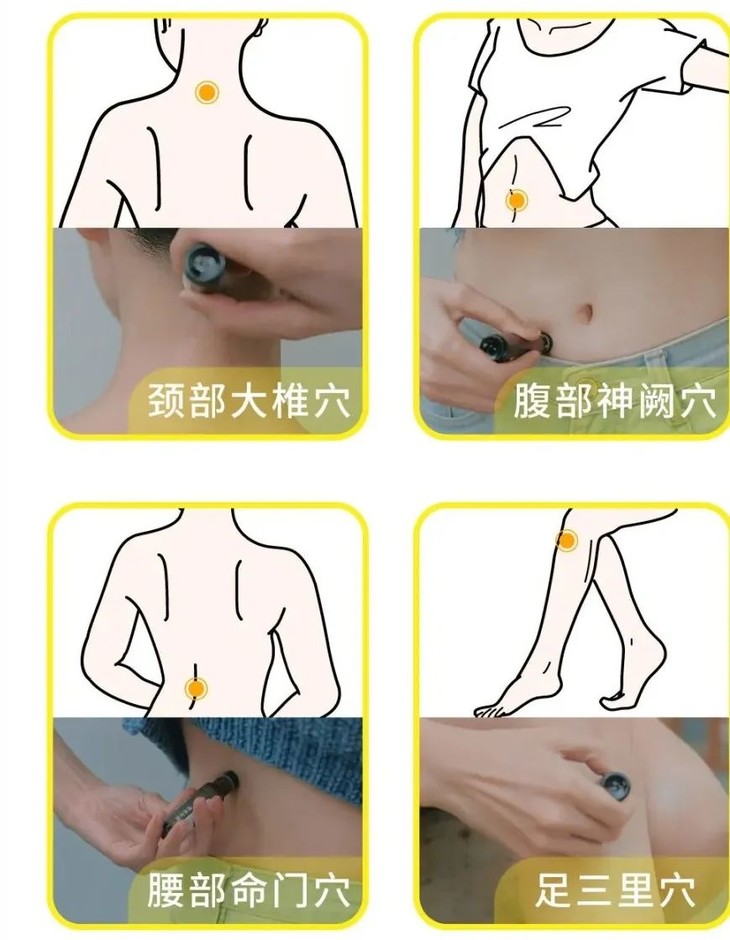 颈部大椎穴

腹部神阙穴

腰部命门穴

足三里穴