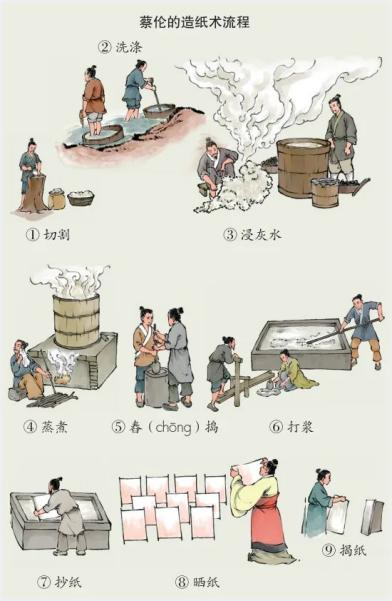 蔡伦的造纸术流程

② 洗涤

① 切割

③ 浸灰水

④ 蒸煮

⑤ 舂（chōng）捣

⑥ 打浆

⑦ 抄纸

⑧ 晒纸

⑨ 揭纸