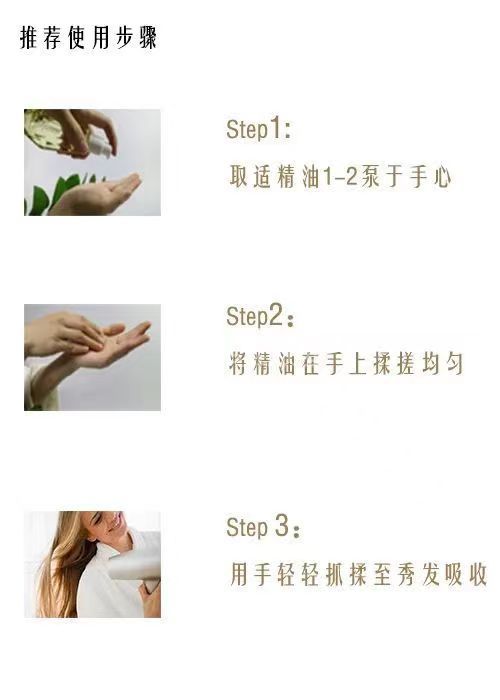 推荐使用步骤

Step1:
取适精油1-2泵于手心

Step2：
将精油在手上揉搓均匀

Step 3：
用手轻轻抓揉至秀发吸收