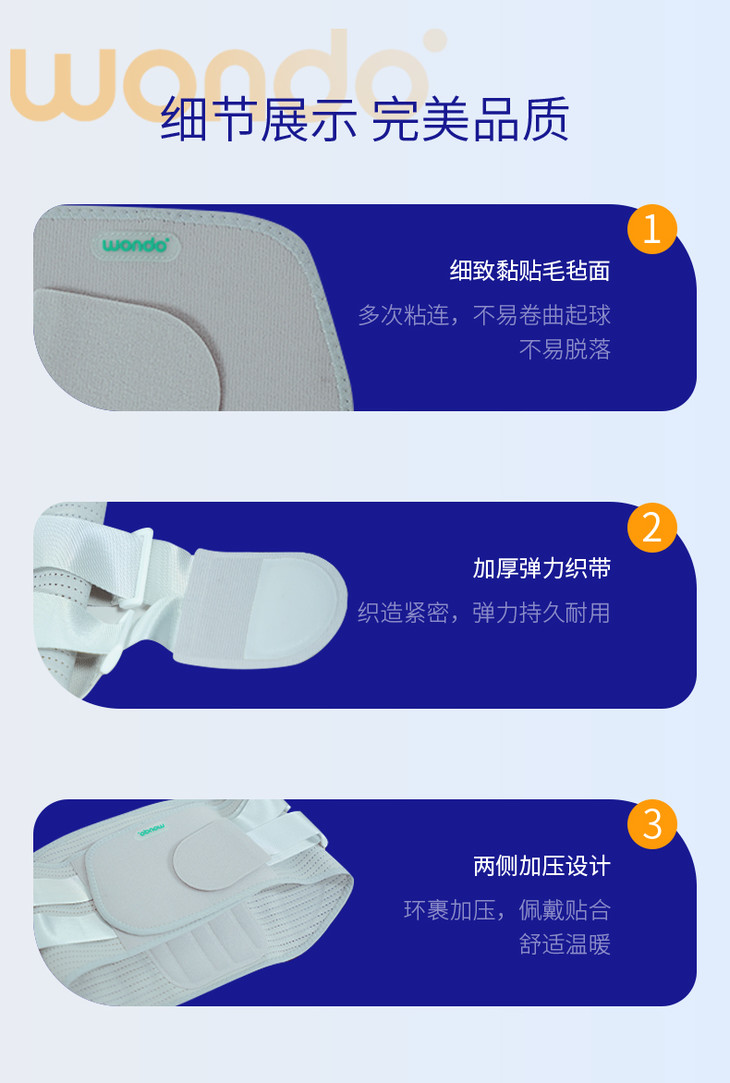 wondo

细节展示 完美品质

wondo

1

细致黏贴毛毡面

多次粘连，不易卷曲起球
不易脱落

2

加厚弹力织带

织造紧密，弹力持久耐用

wondo

3

两侧加压设计

环裹加压，佩戴贴合
舒适温暖