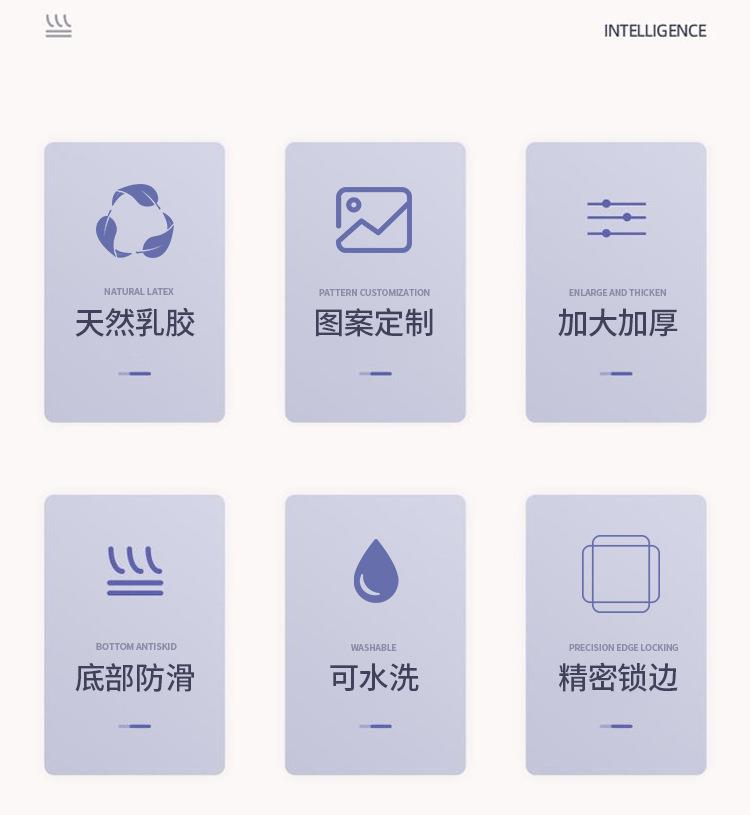 INTELLIGENCE

NATURAL LATEX
天然乳胶

PATTERN CUSTOMIZATION
图案定制

ENLARGE AND THICKEN
加大加厚

BOTTOM ANTISKID
底部防滑

WASHABLE
可水洗

PRECISION EDGE LOCKING
精密锁边