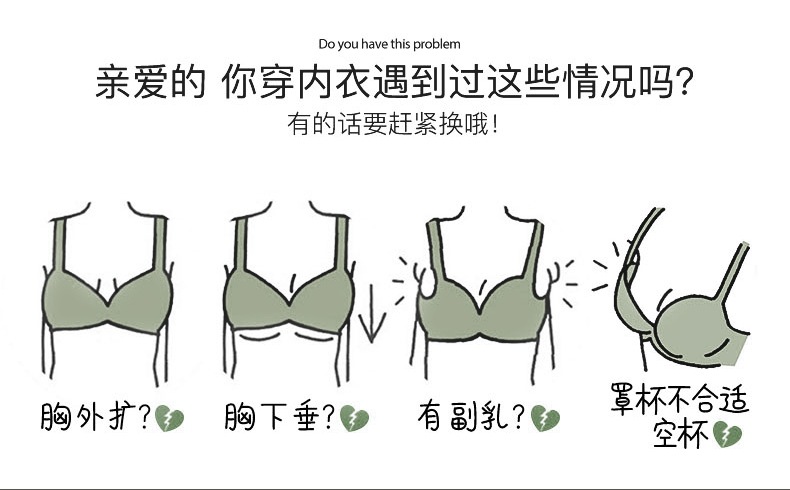 Do you have this problem

亲爱的 你穿内衣遇到过这些情况吗?

有的话要赶紧换哦!

胸外扩?

胸下垂?

有副乳?

罩杯不合适
空杯